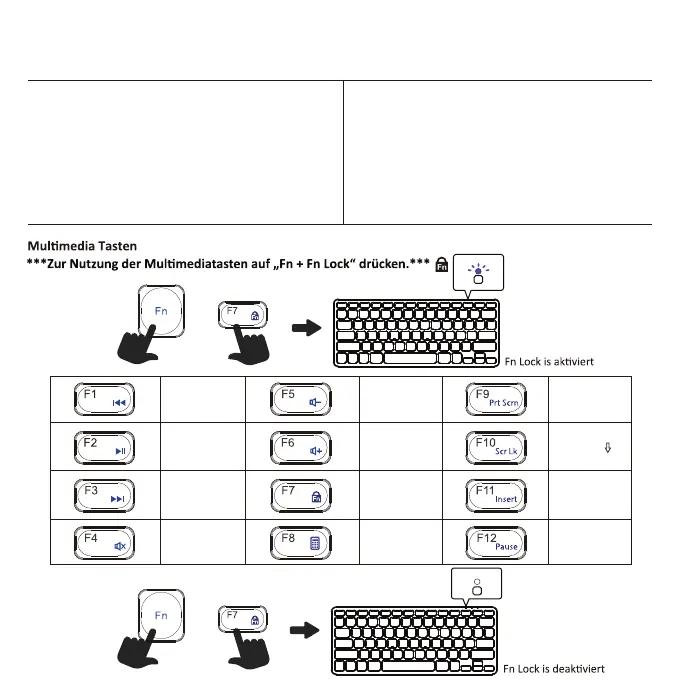 Multimedia Tasten
***Zur Nutzung der Multimediatasten auf „Fn + Fn Lock“ drücken.***

Fn

F7

Fn Lock is aktiviert

| F1 | | F5 | | F9 Prt Scrn | |
|---|---|---|---|---|---|
| F2 | | F6 | | F10 Scr Lk | |
| F3 | | F7 | | F11 Insert | |
| F4 | | F8 | | F12 Pause | |

Fn

F7

Fn Lock is deaktiviert