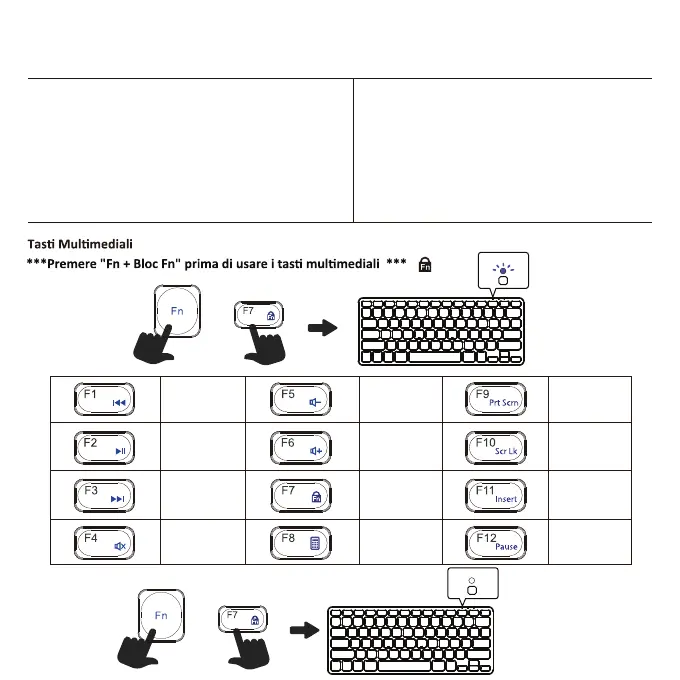 Tasti Multimediali

***Premere "Fn + Bloc Fn" prima di usare i tasti multimediali ***

Fn

F7

| F1 | | F5 | | F9 Prt Scrn | |
|---|---|---|---|---|---|
| F2 | | F6 | | F10 Scr Lk | |
| F3 | | F7 | | F11 Insert | |
| F4 | | F8 | | F12 Pause | |

Fn

F7