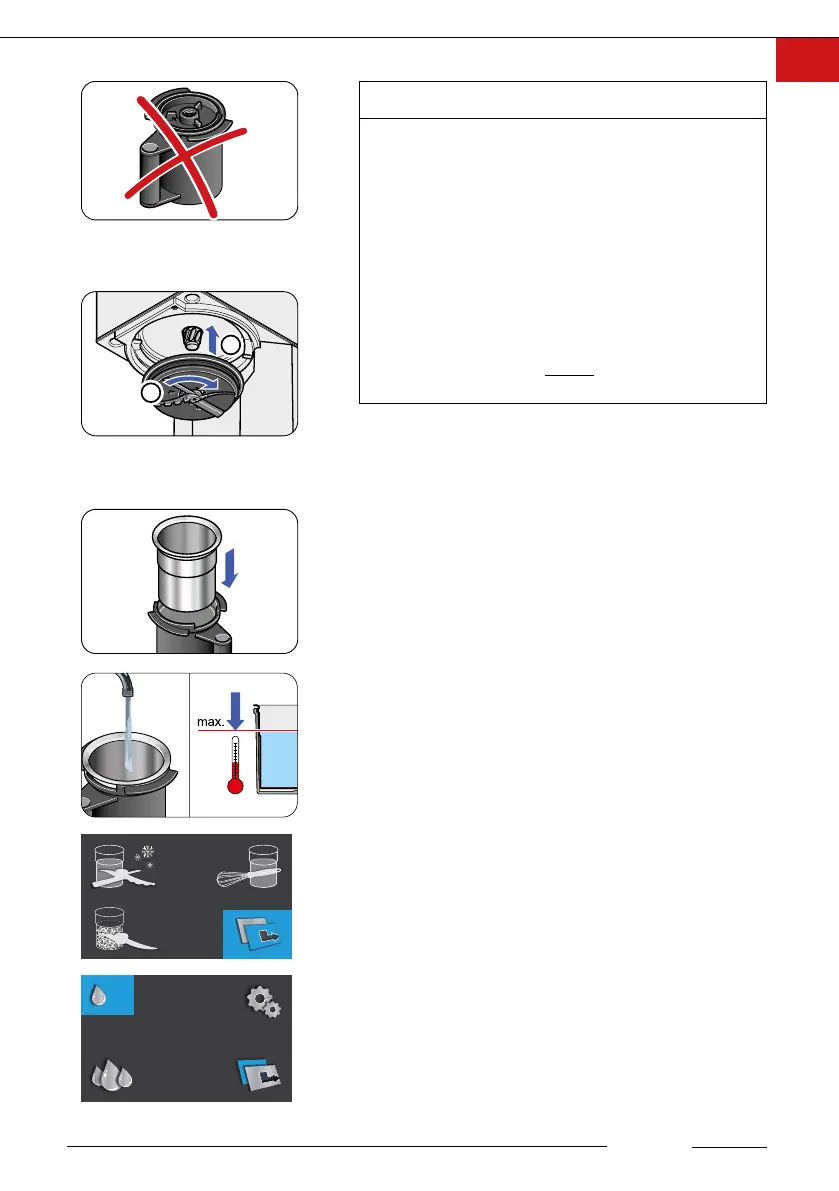 max.