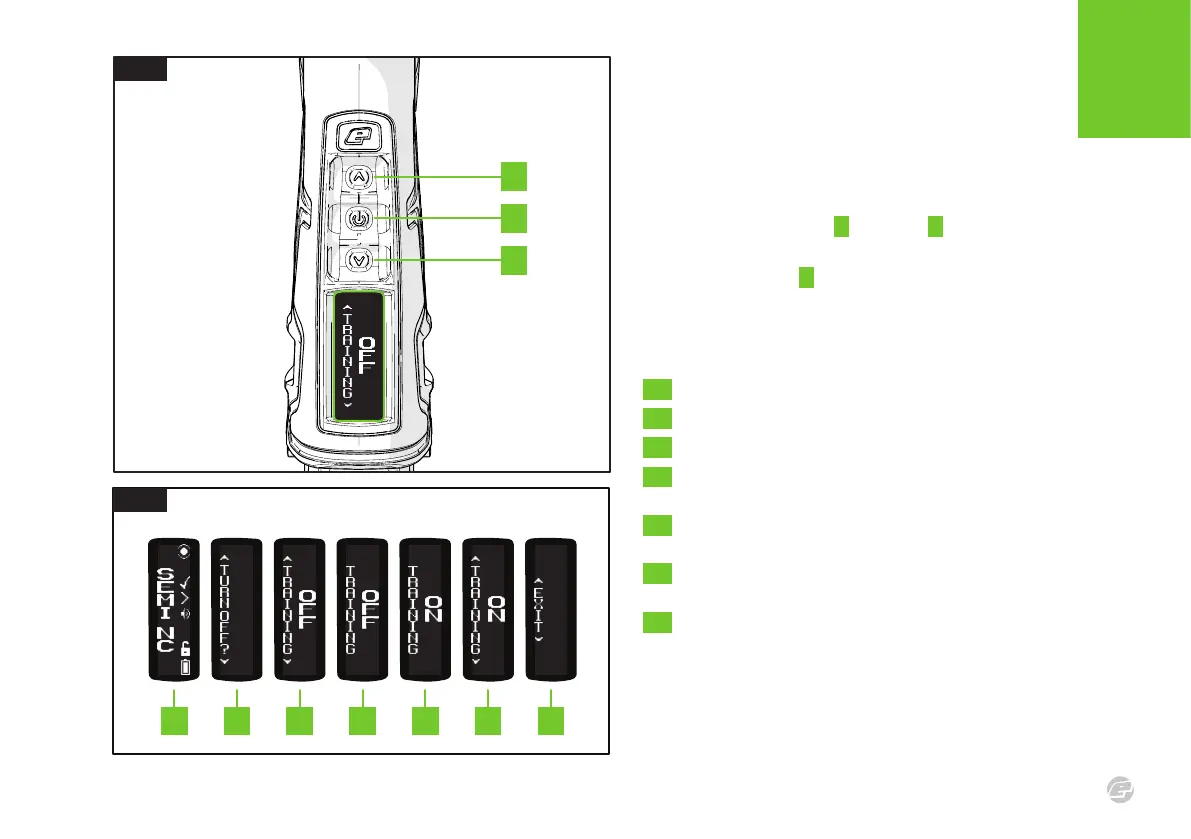 TRAINING OFF

SEMI NC

TURN OFF?

TRAINING OFF

TRAINING OFF

TRAINING ON

TRAINING ON

EXIT