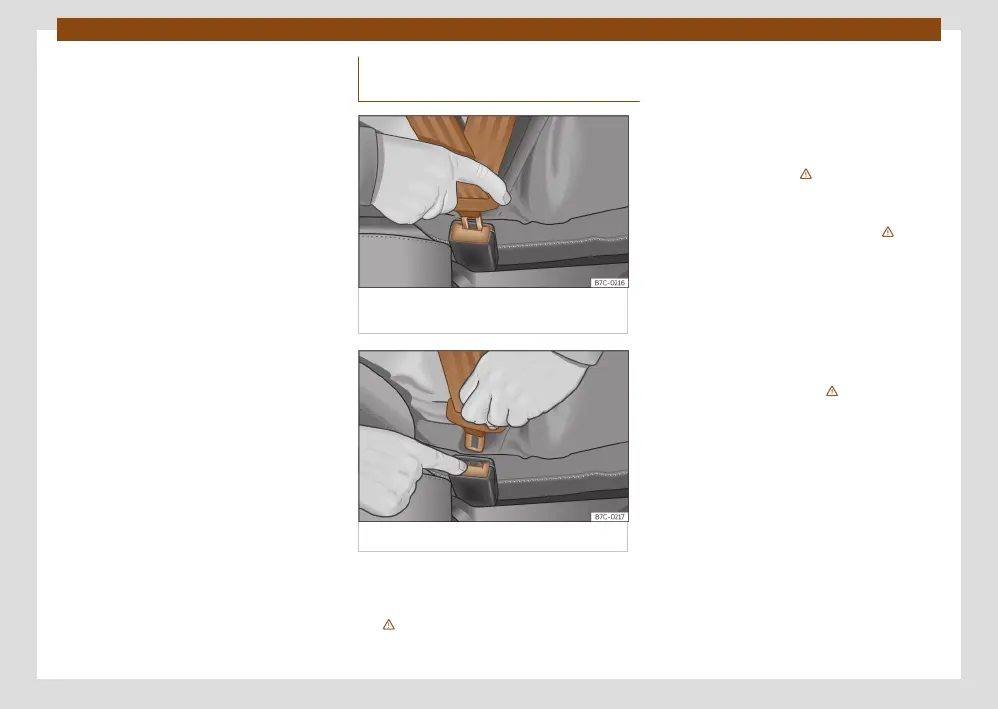 B7C-0216

B7C-0217