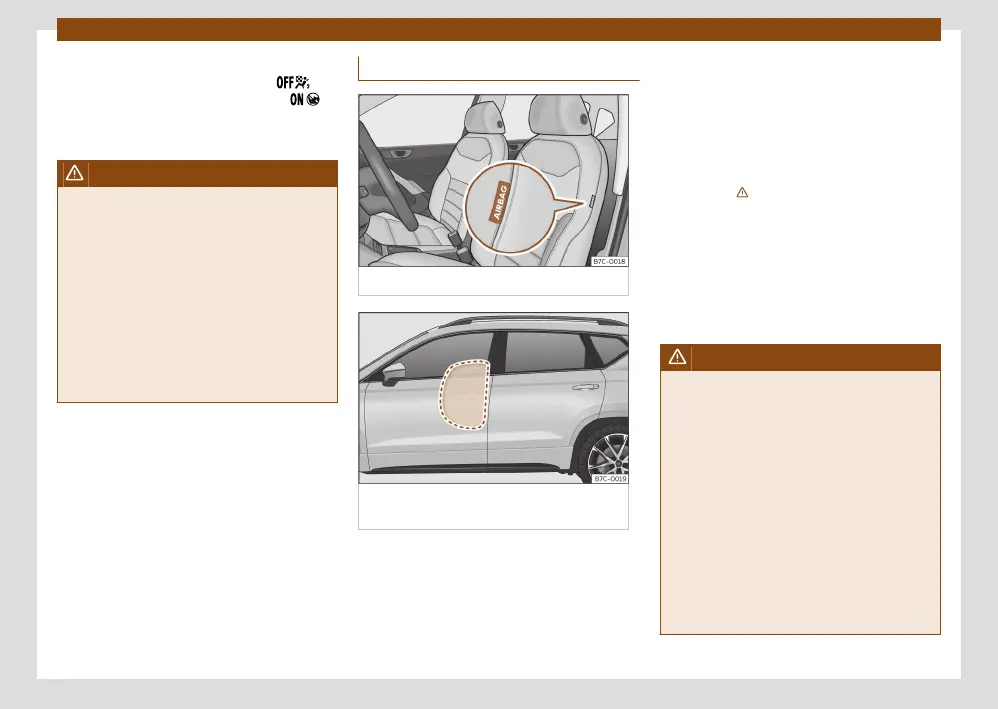 OFF
ON

AIRBAG

B7C-0018

B7C-0019