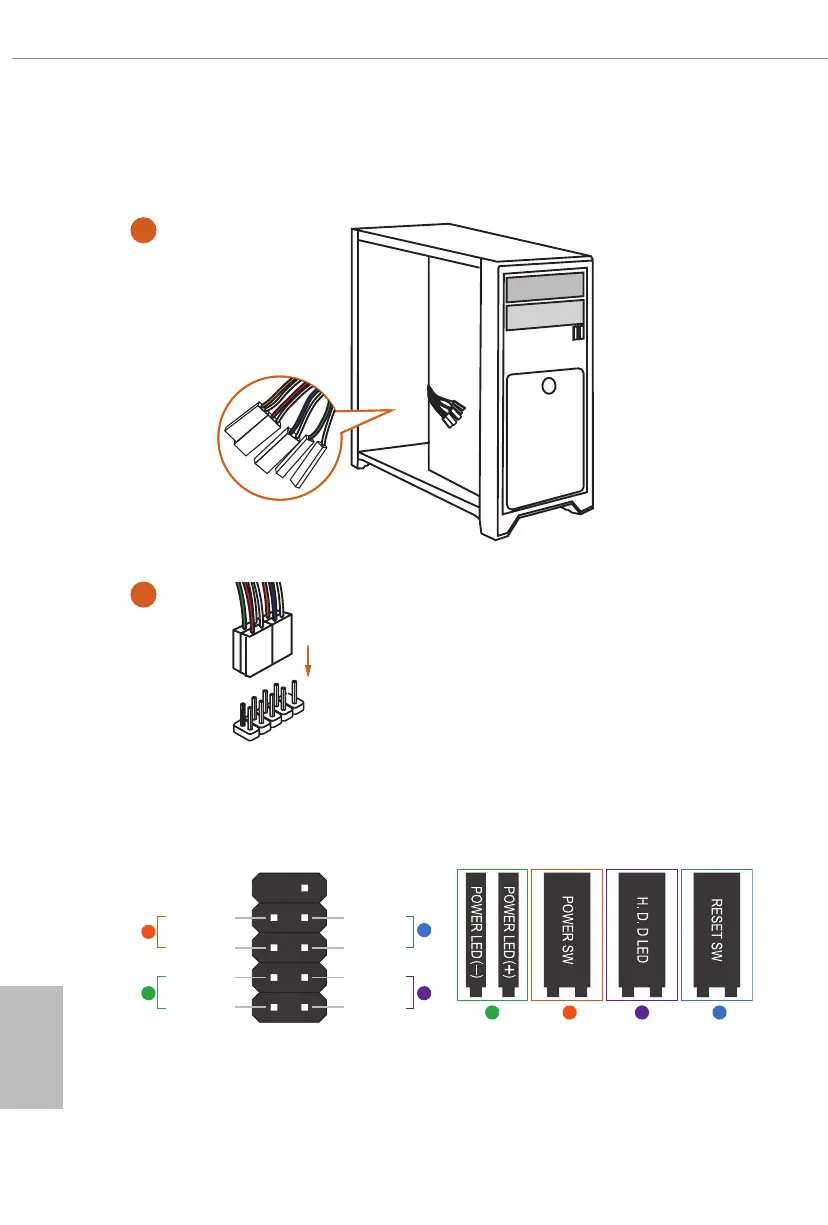 POWER LED (−)

POWER LED (+)

POWER SW

H. D. D LED

RESET SW