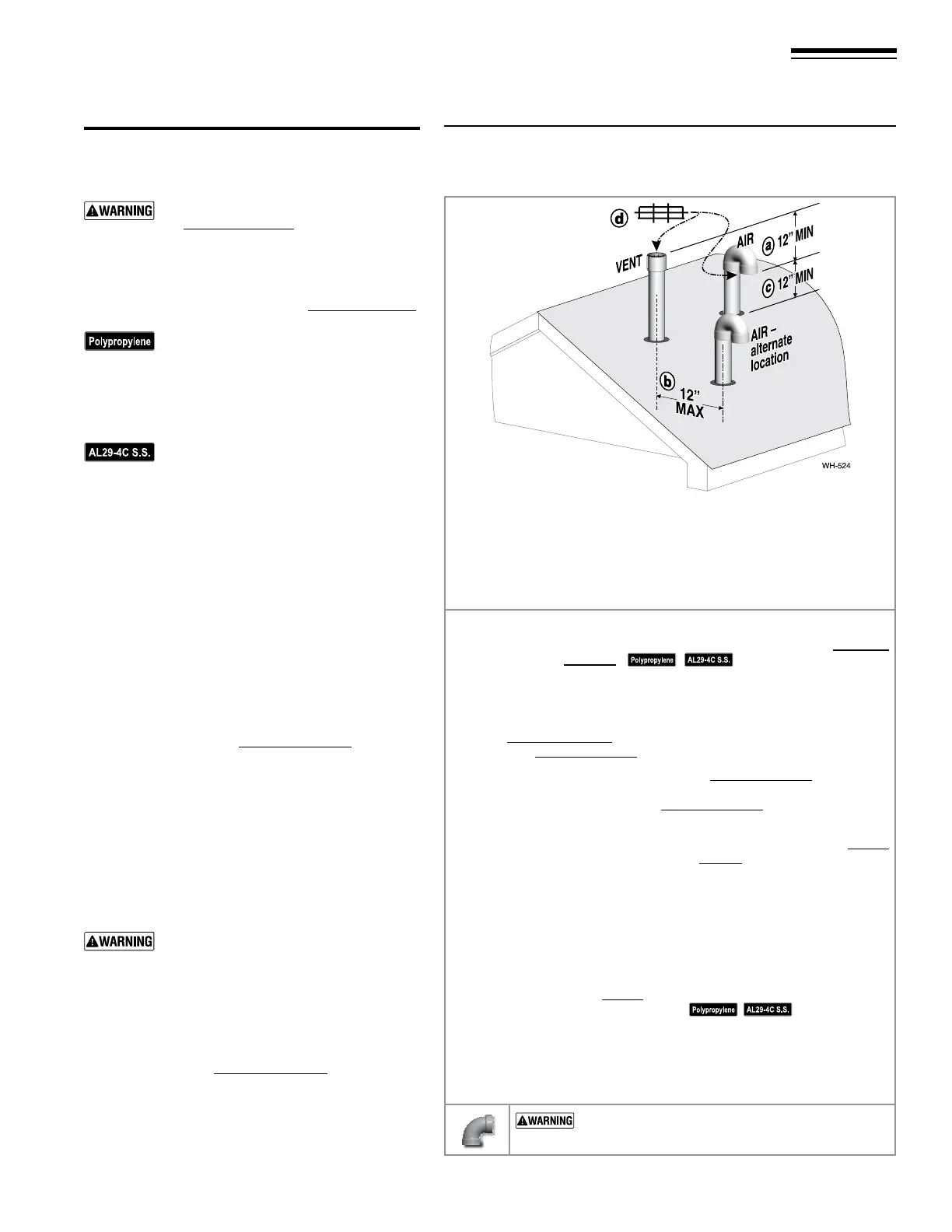 WARNING

Polypropylene

AL29-4C S.S.

WARNING

d

VENT

AIR

a 12" MIN

c 12" MIN

AIR – alternate location

b

12" MAX

WH-524

Polypropylene AL29-4C S.S.

Polypropylene AL29-4C S.S.

WARNING