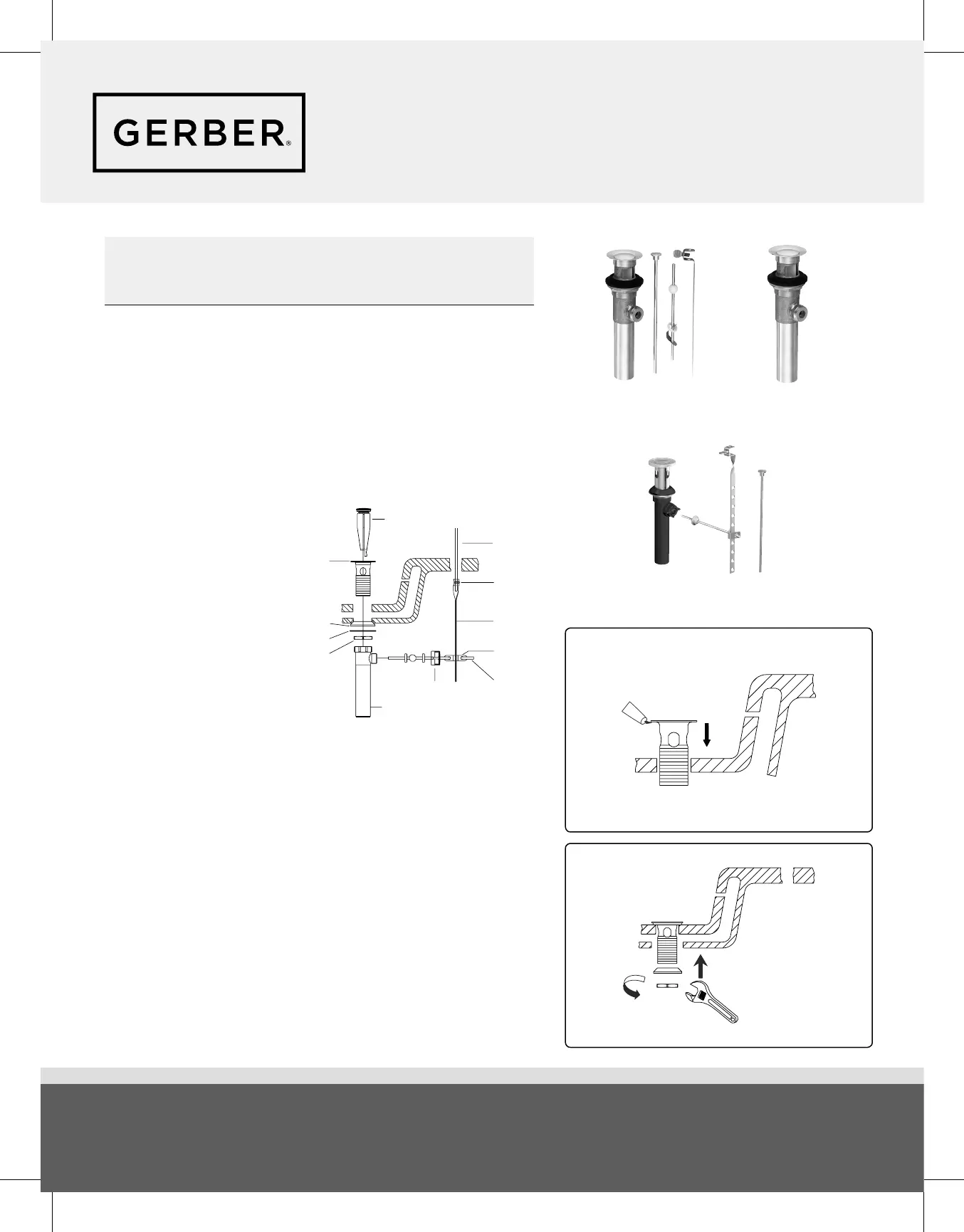 GERBER®