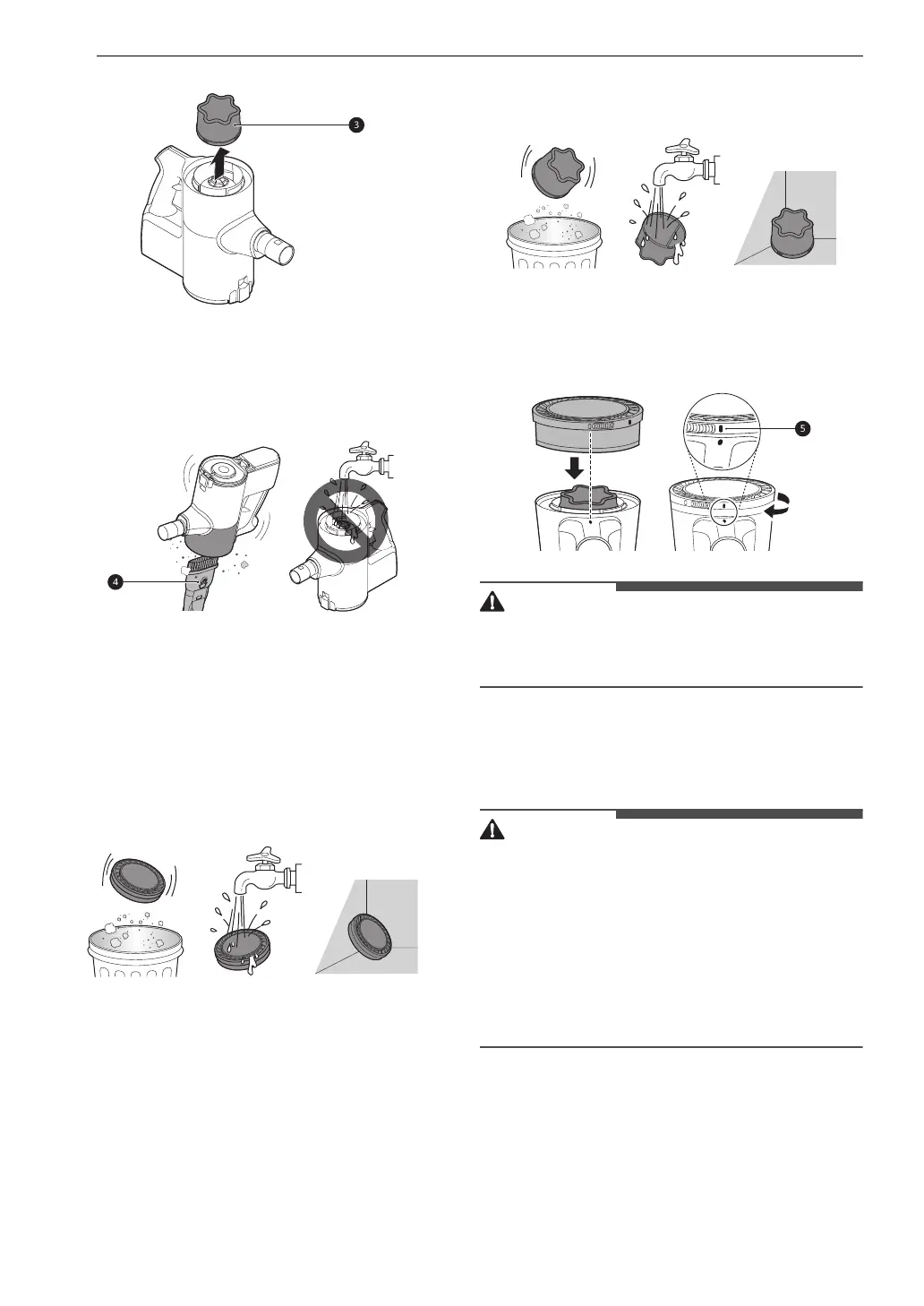 3

4

5