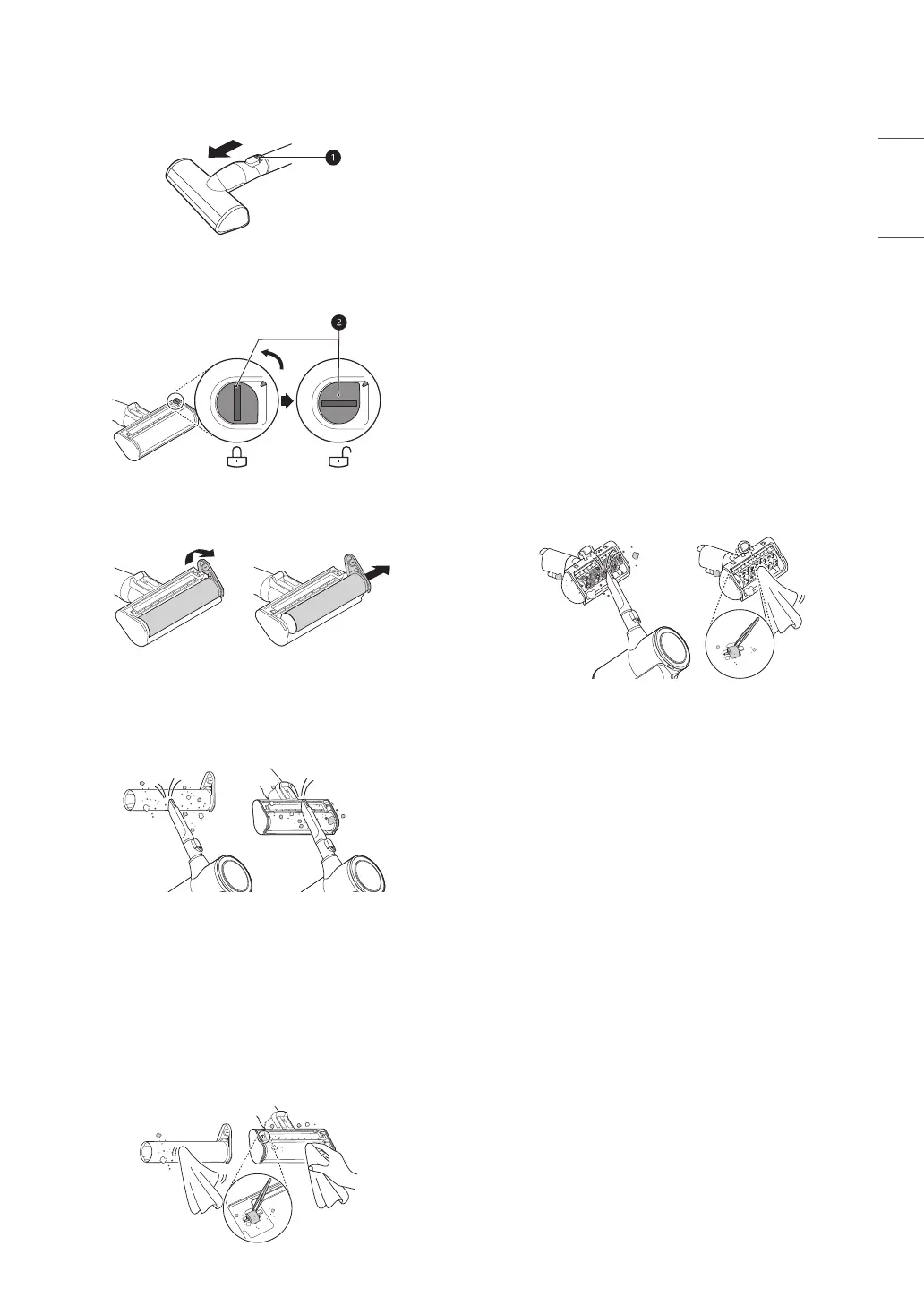 1

2