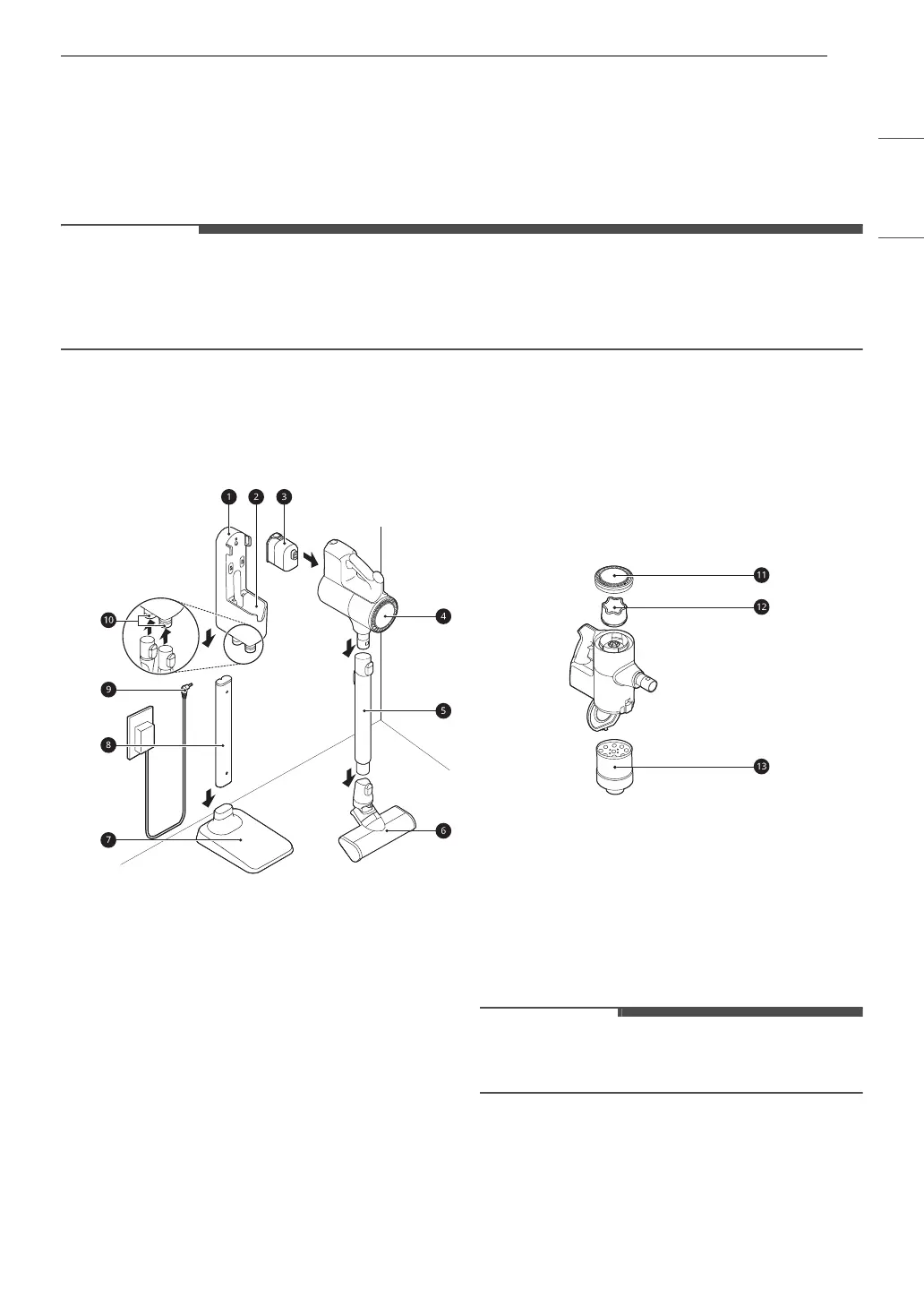 1
2
3
4
5
6
7
8
9
10
11
12
13