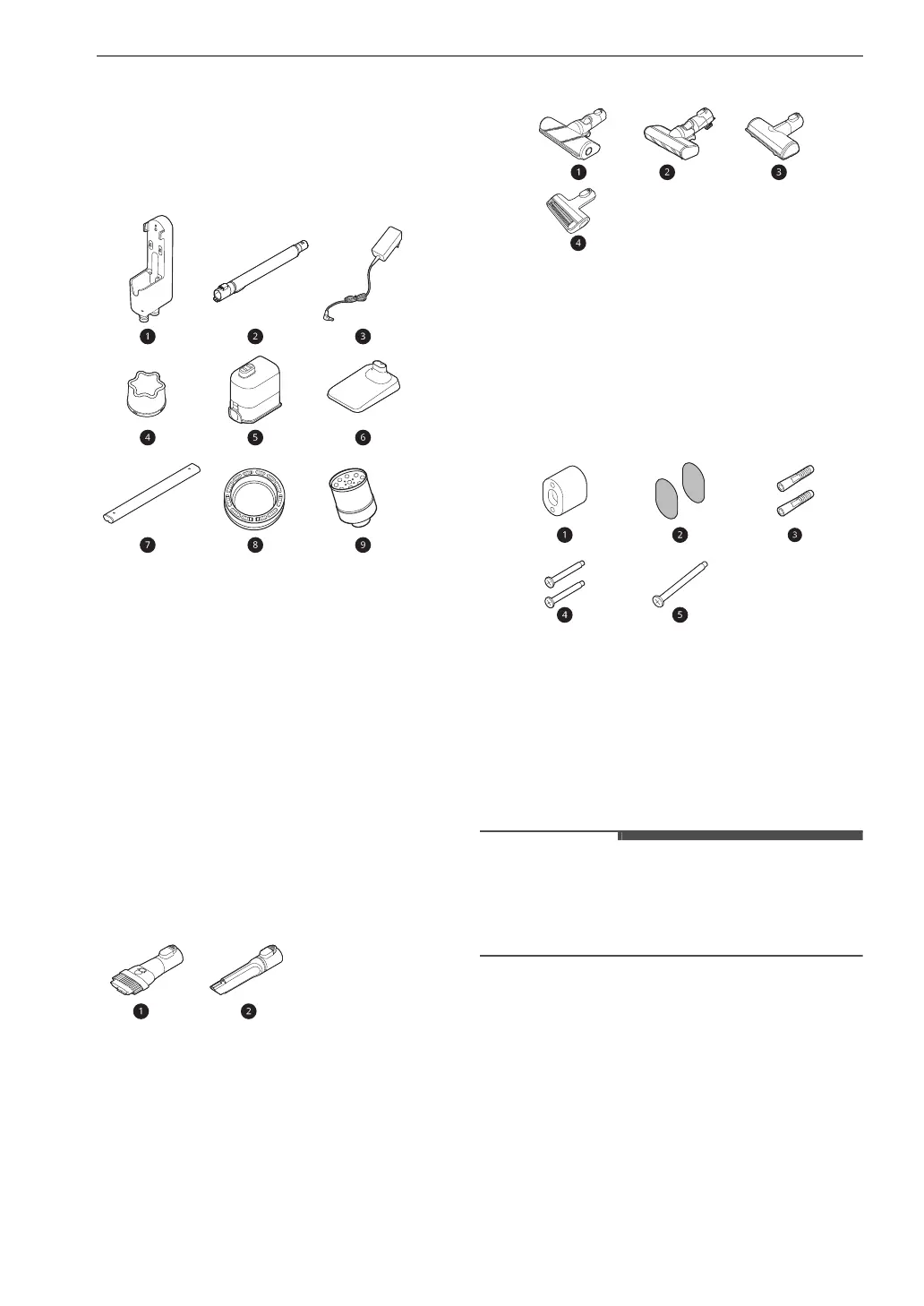 1 2 3

4 5 6

7 8 9

1 2

1 2 3

4

1 2 3

4 5