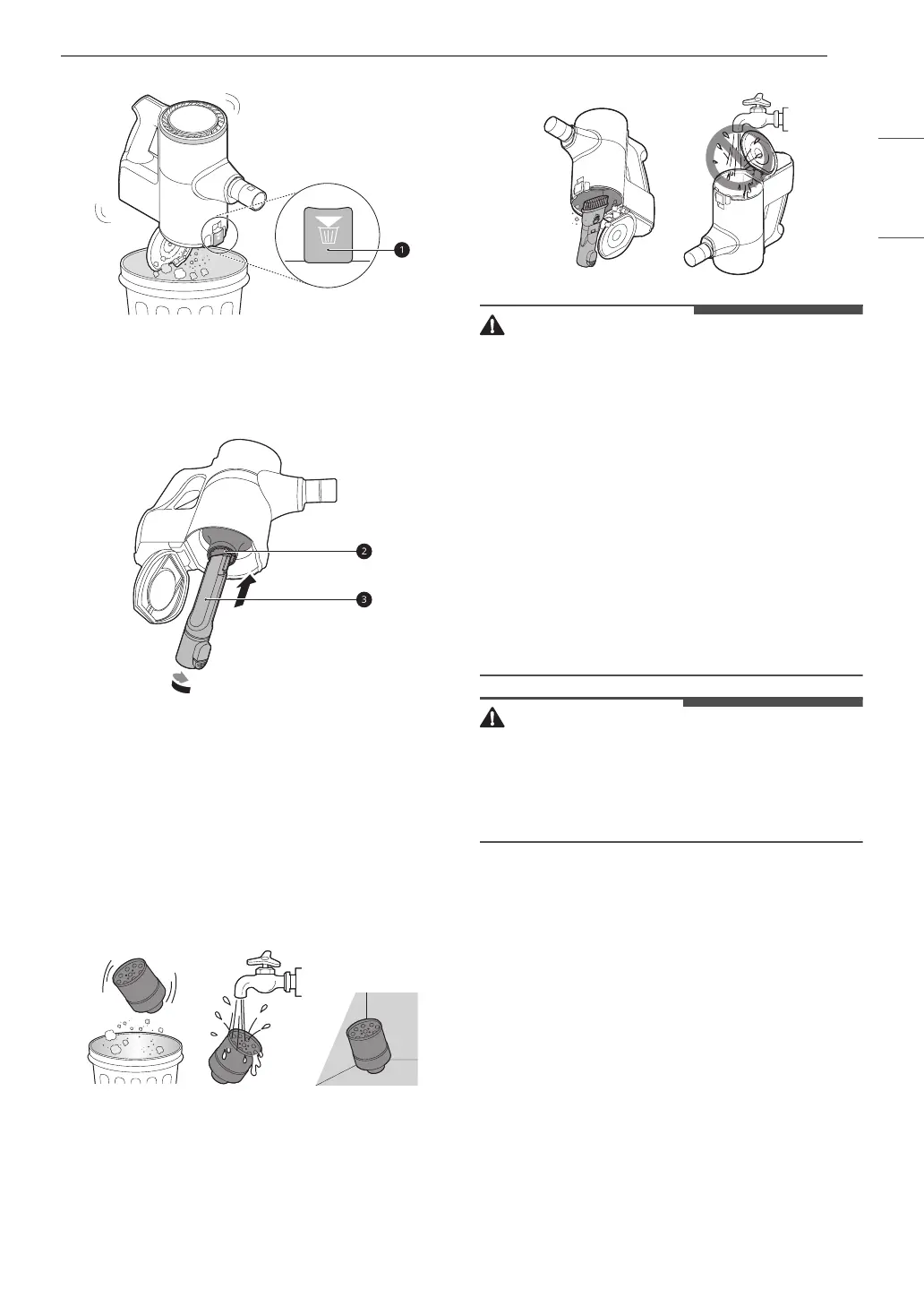 1

2

3