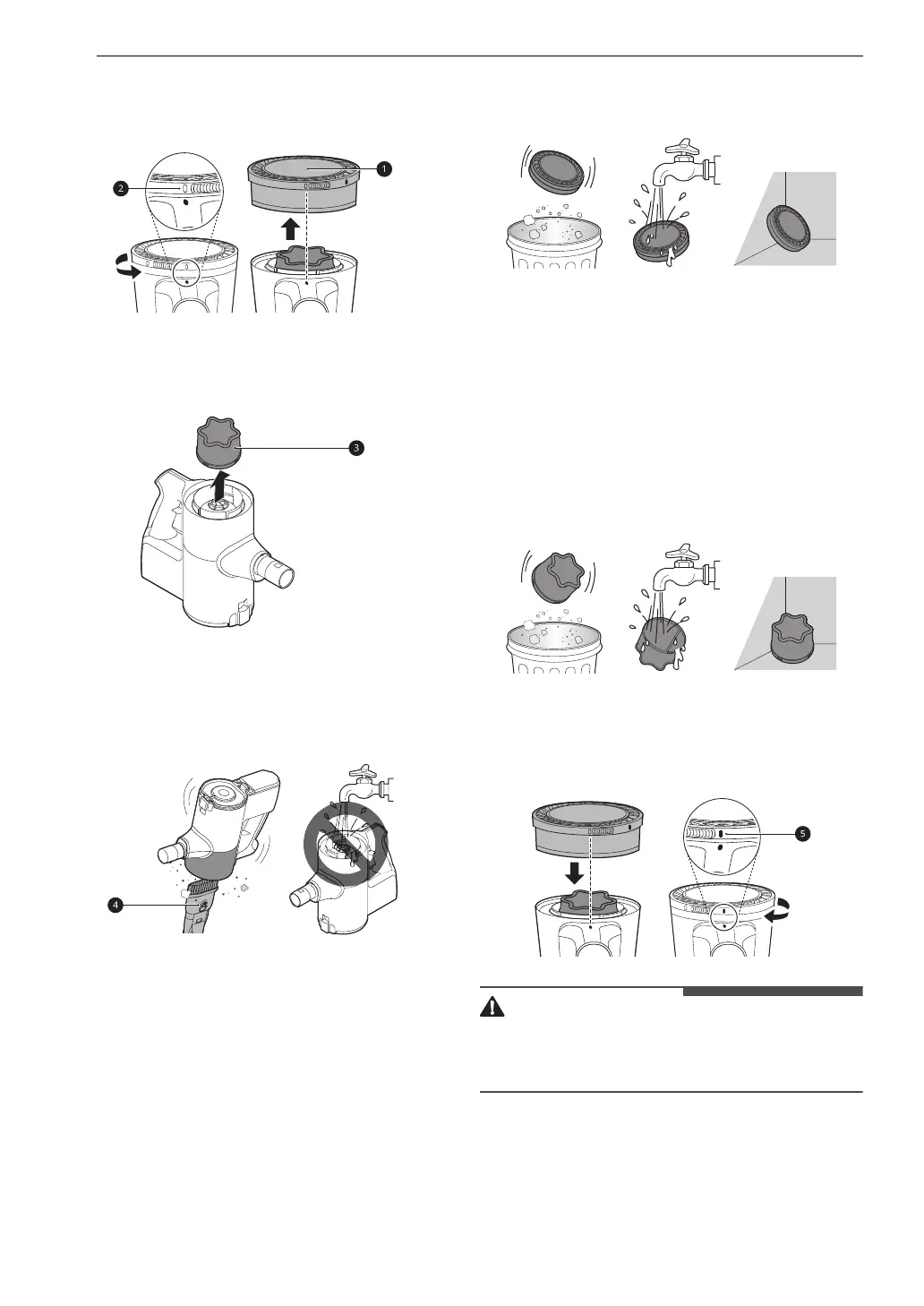 2

1

3

4

5