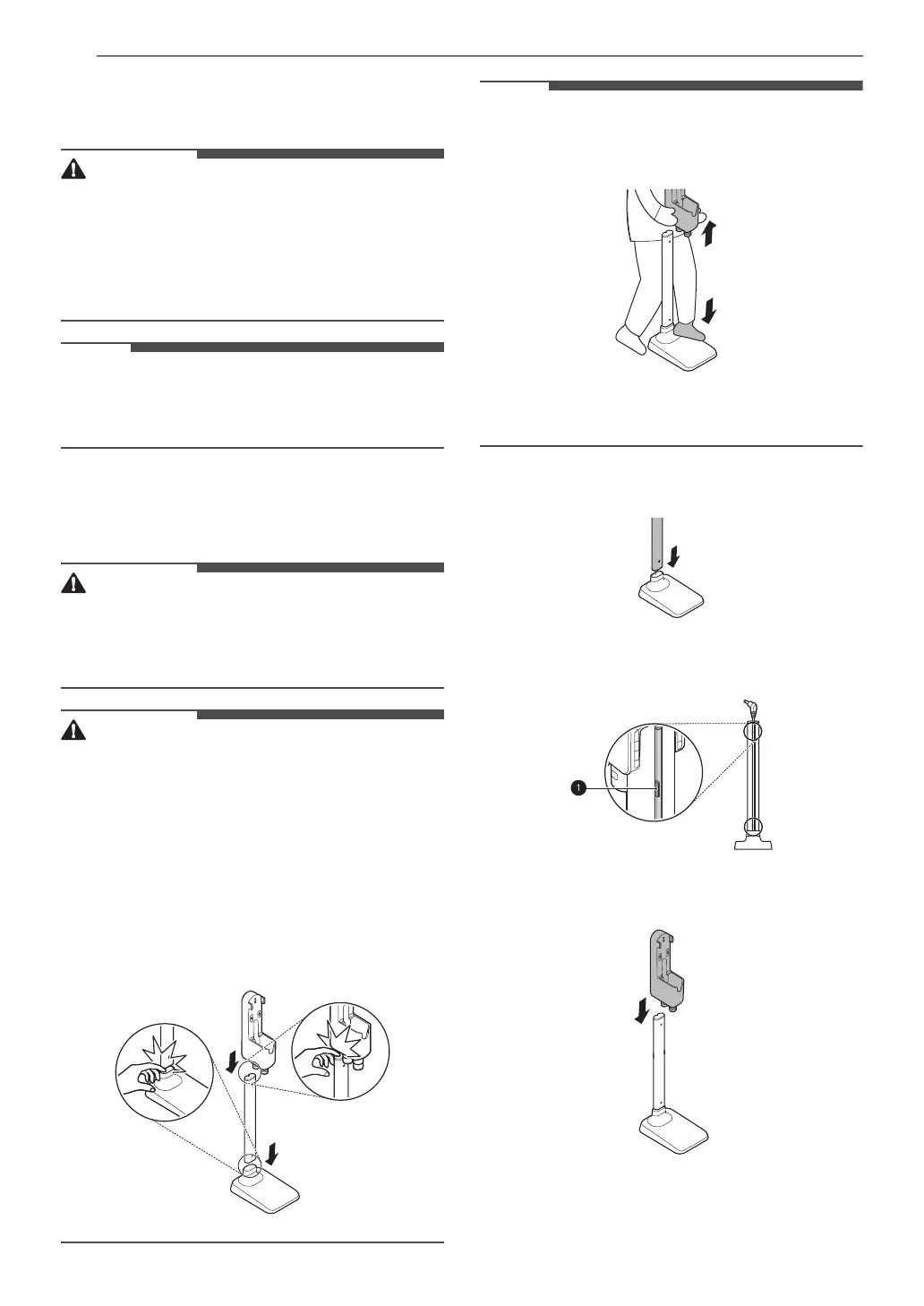 1