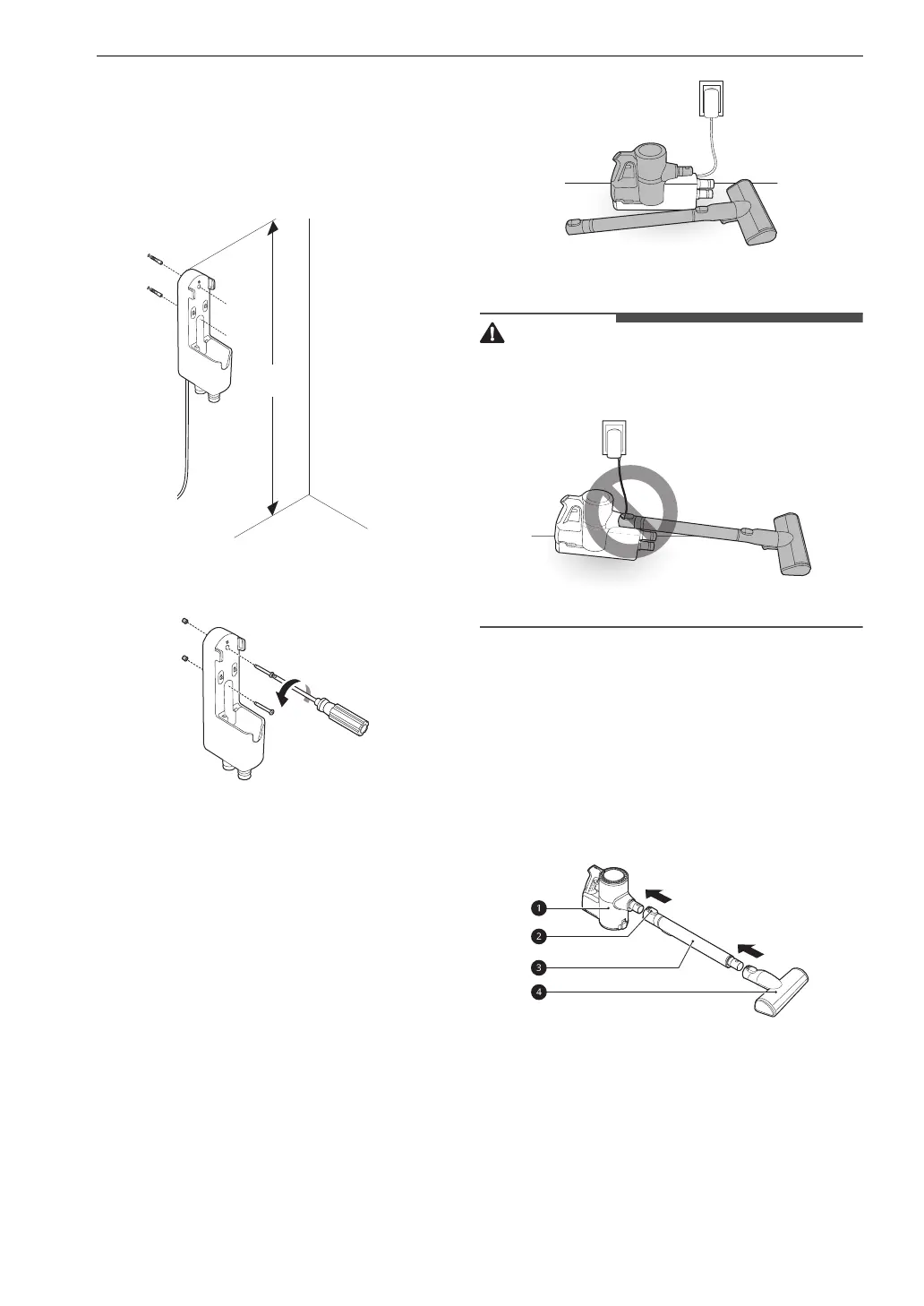 1

2

3

4