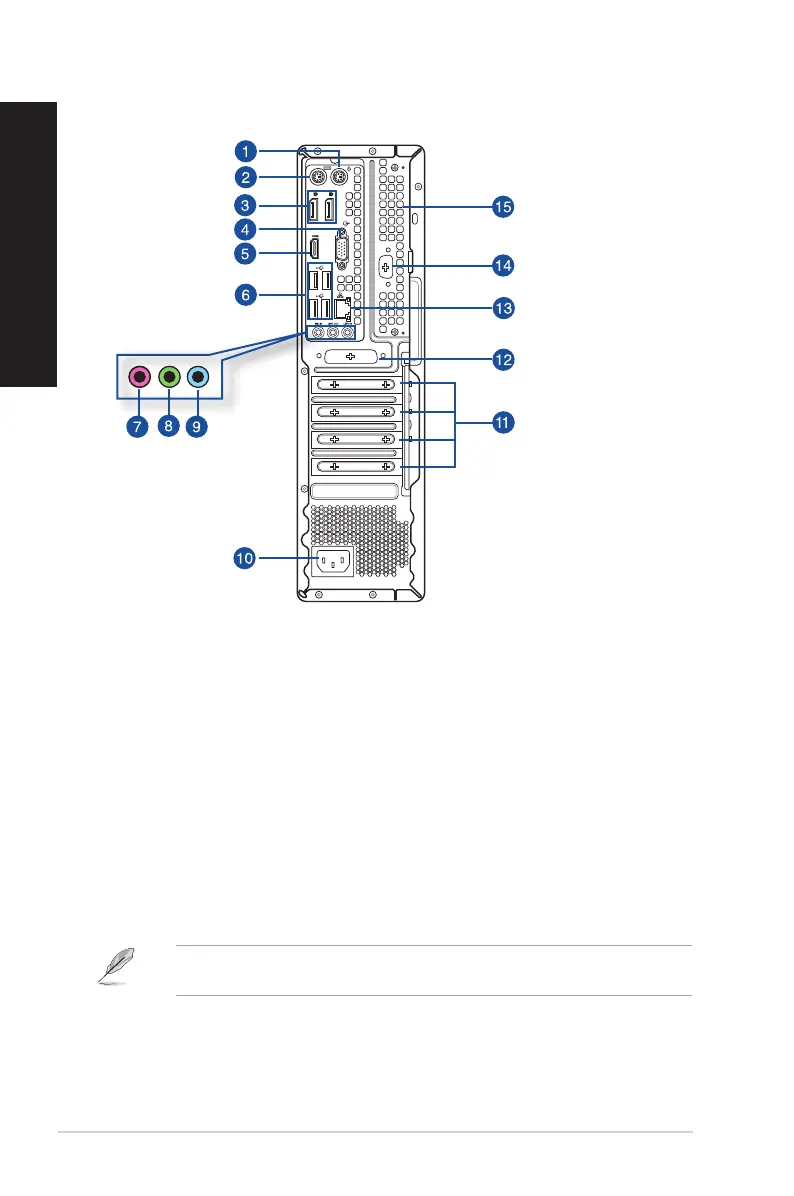 1
2
3
4
5
6
7 8 9
10
11
12
13
14
15