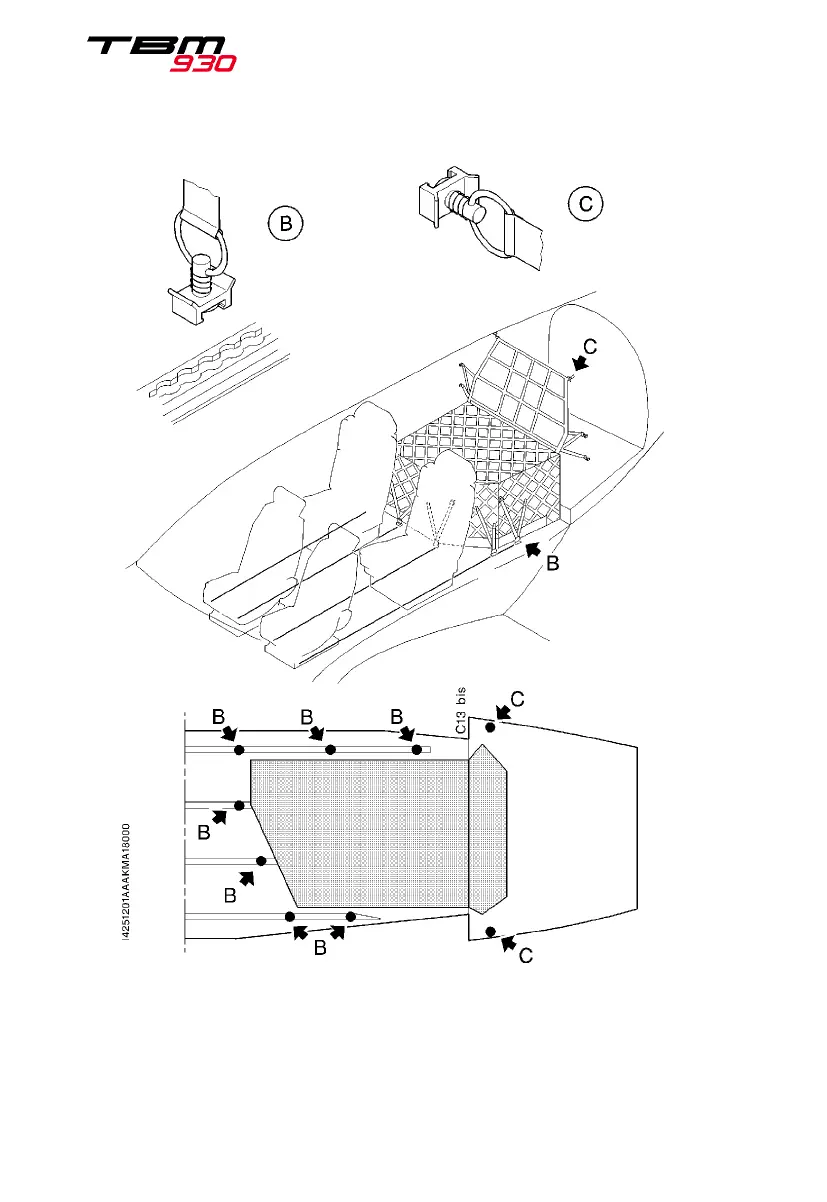 TBM 930

B

C

C

B

B B B

C13 bis

C

B

B

B

C

I4251201AAAKMA18000