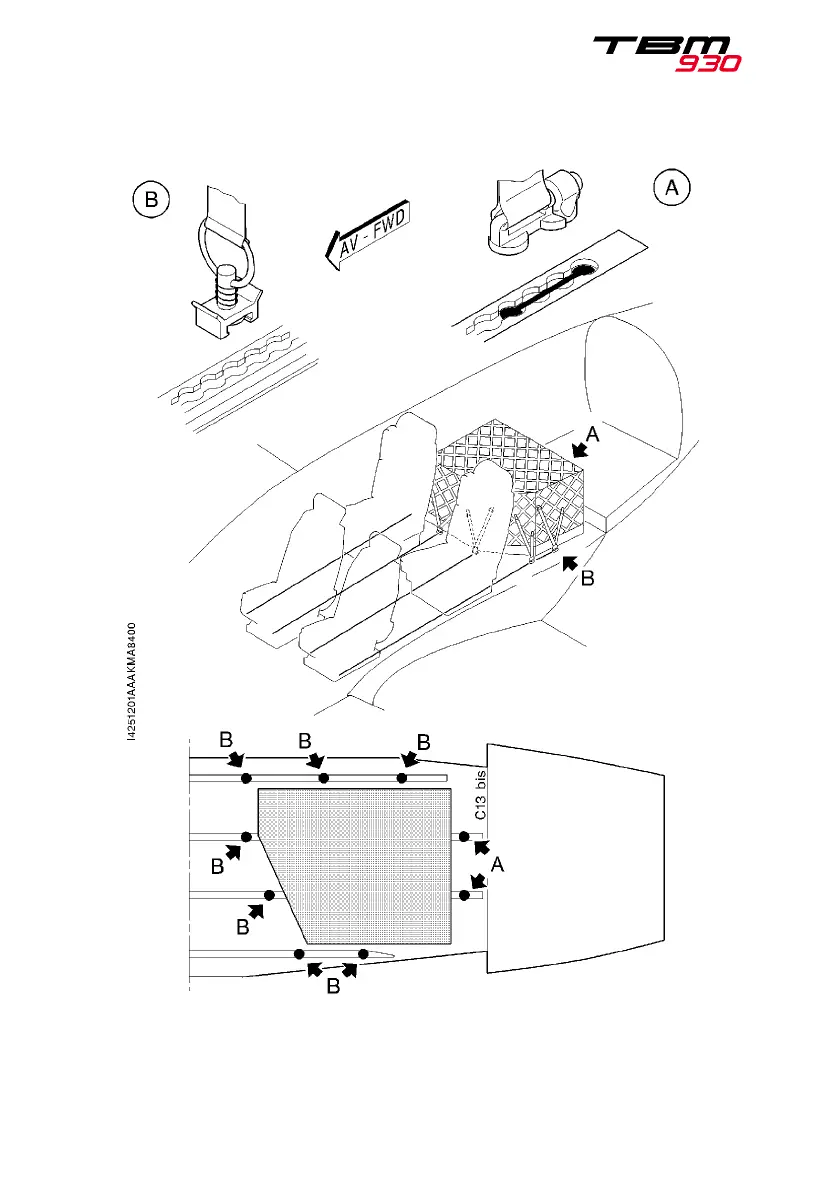 TBM 930

B

AV - FWD

A

A

B

I4251201AAAKMA8400

B B B

C13 bis

B

A

B

B