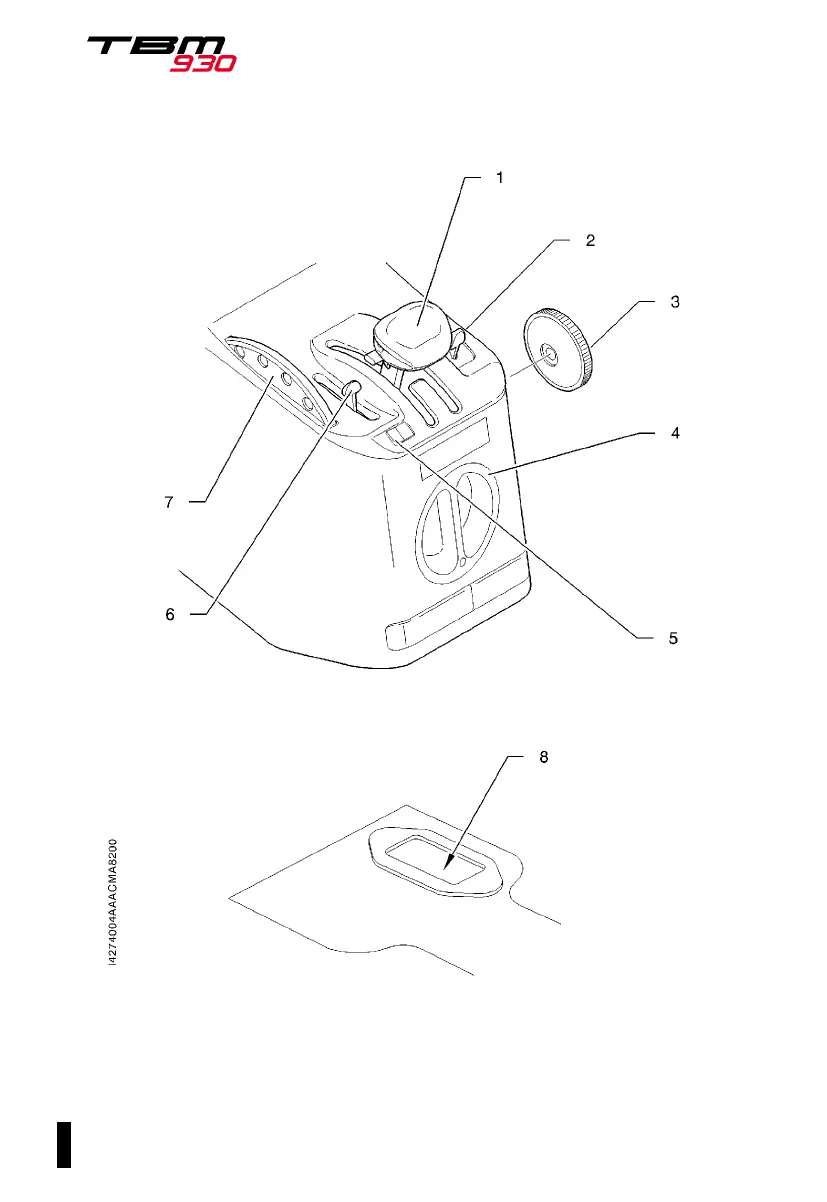 TBM 930

1

2

3

4

7

6

5

8

I4274004AAACMA8200