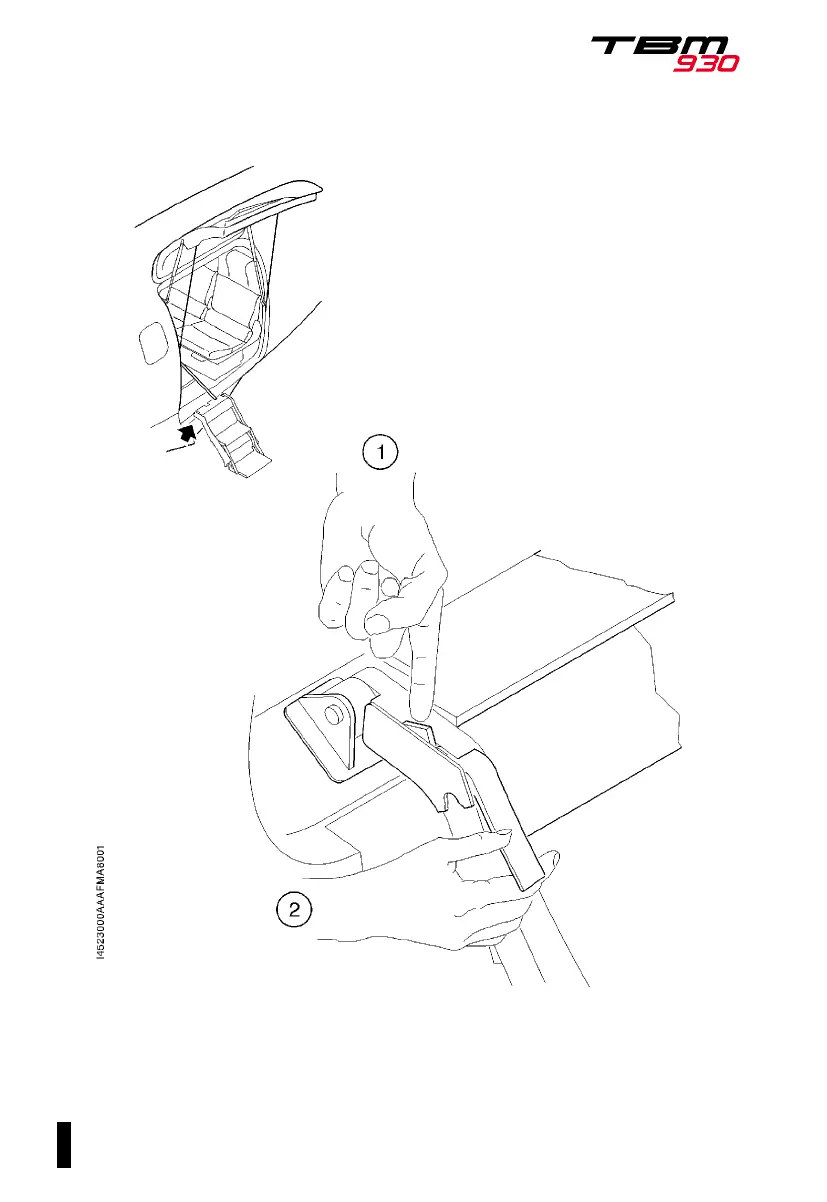 TBM 930

1

2

I4523000AAAFMA8001