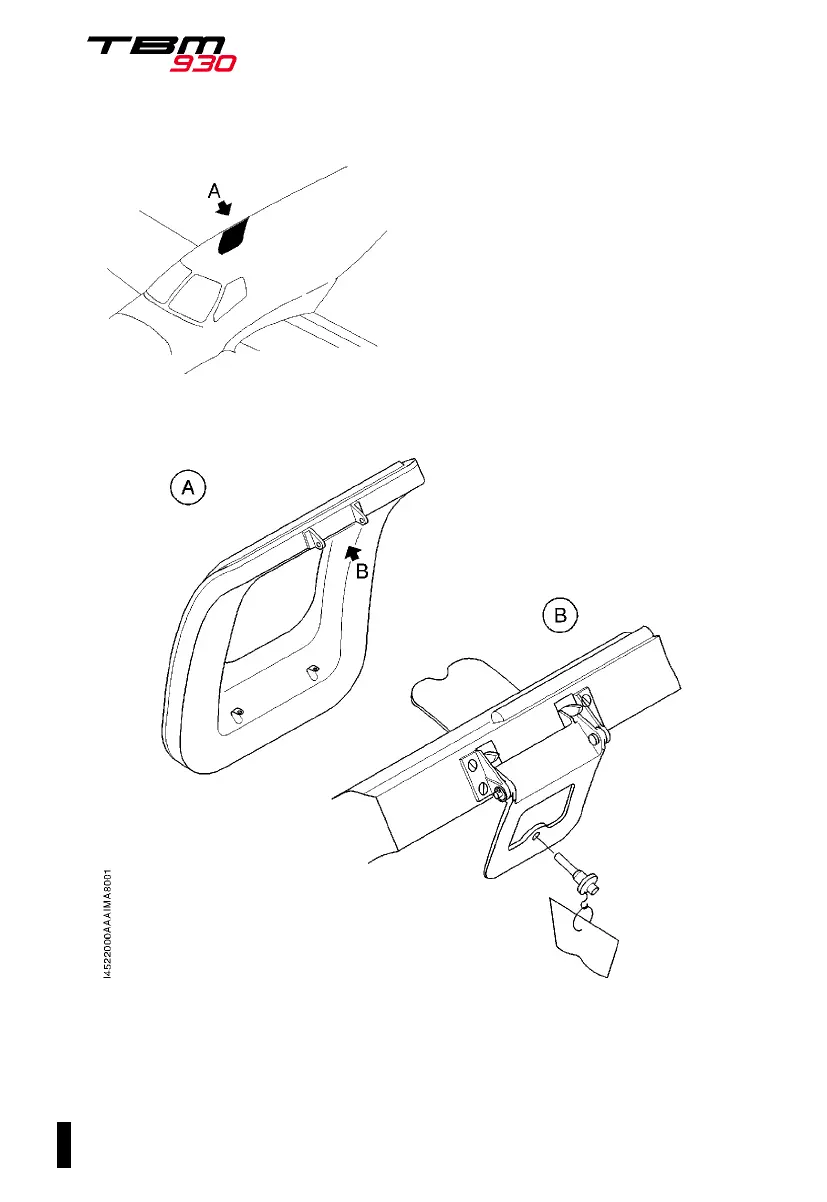 TBM 930

A

A

B

B

I4522000AAAIMA8001