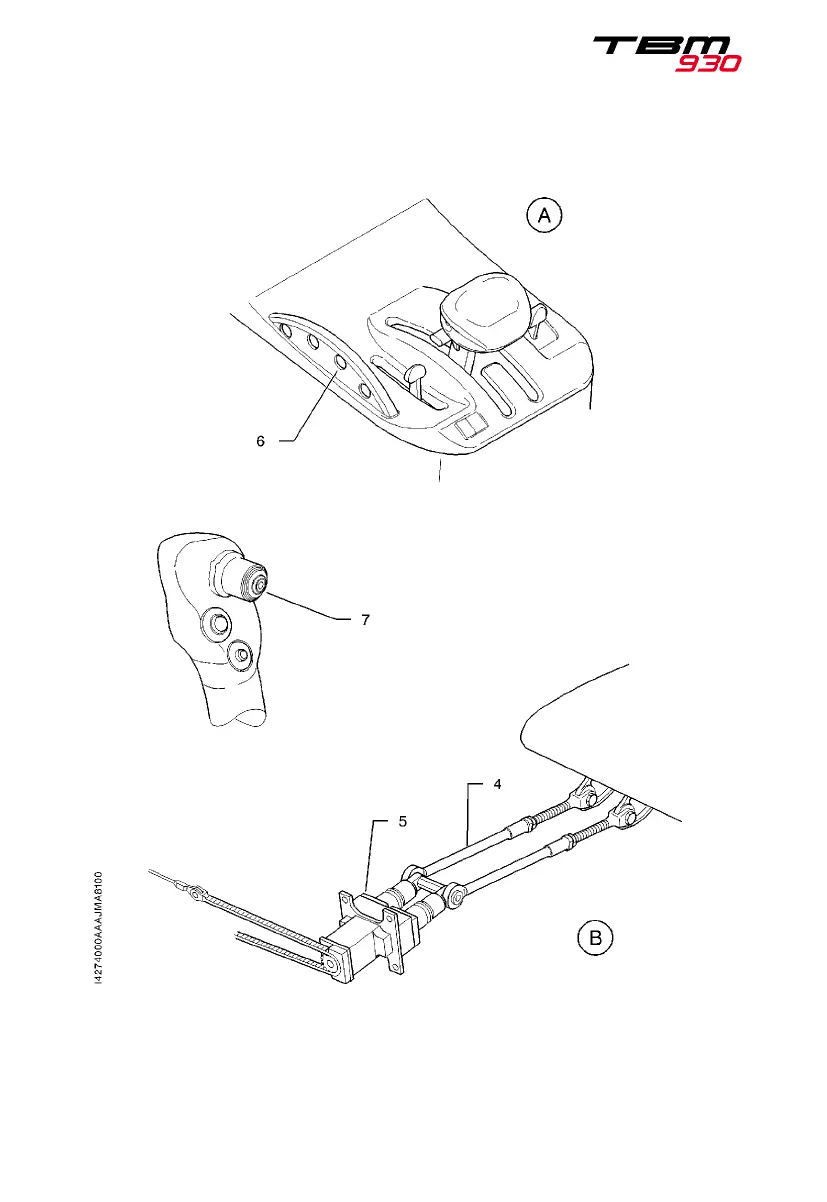 TBM 930

A

6

7

4

5

B

I4274000AAAJMA8100