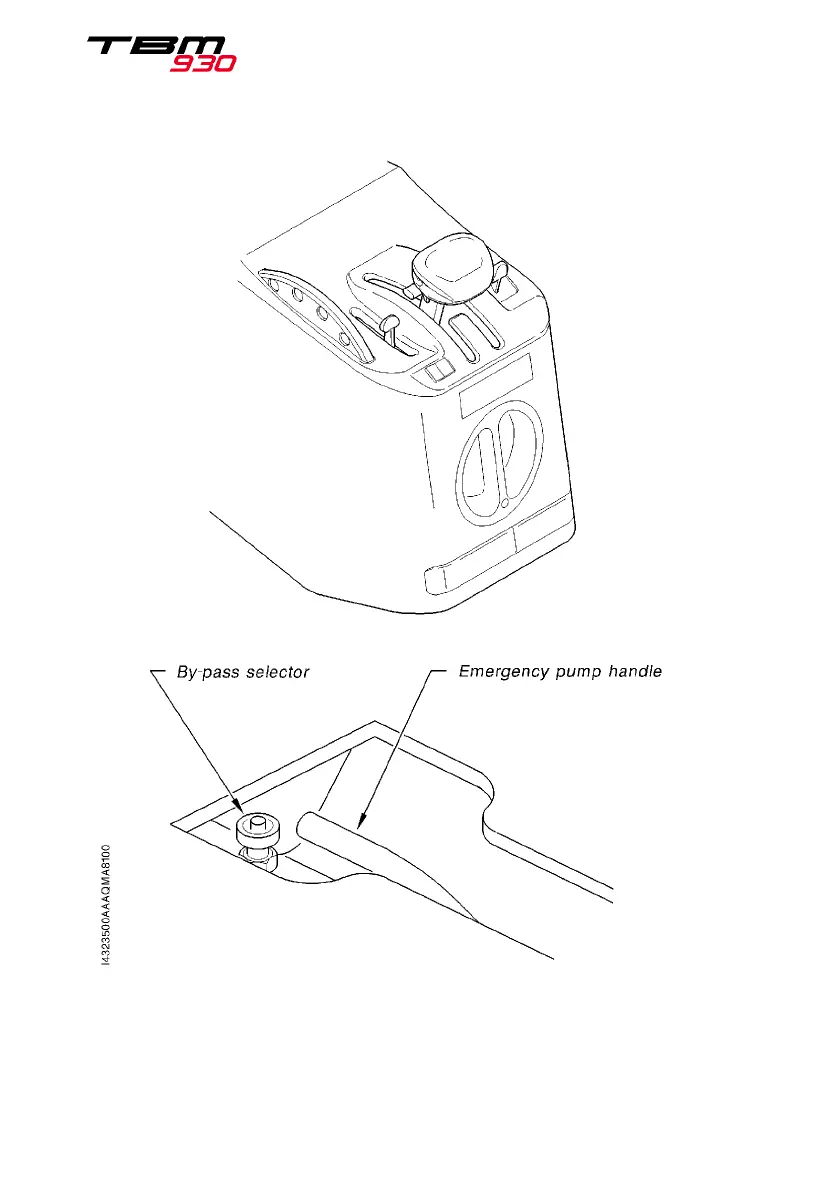 TBM 930

By-pass selector

Emergency pump handle

I4323500AAAQMA8100