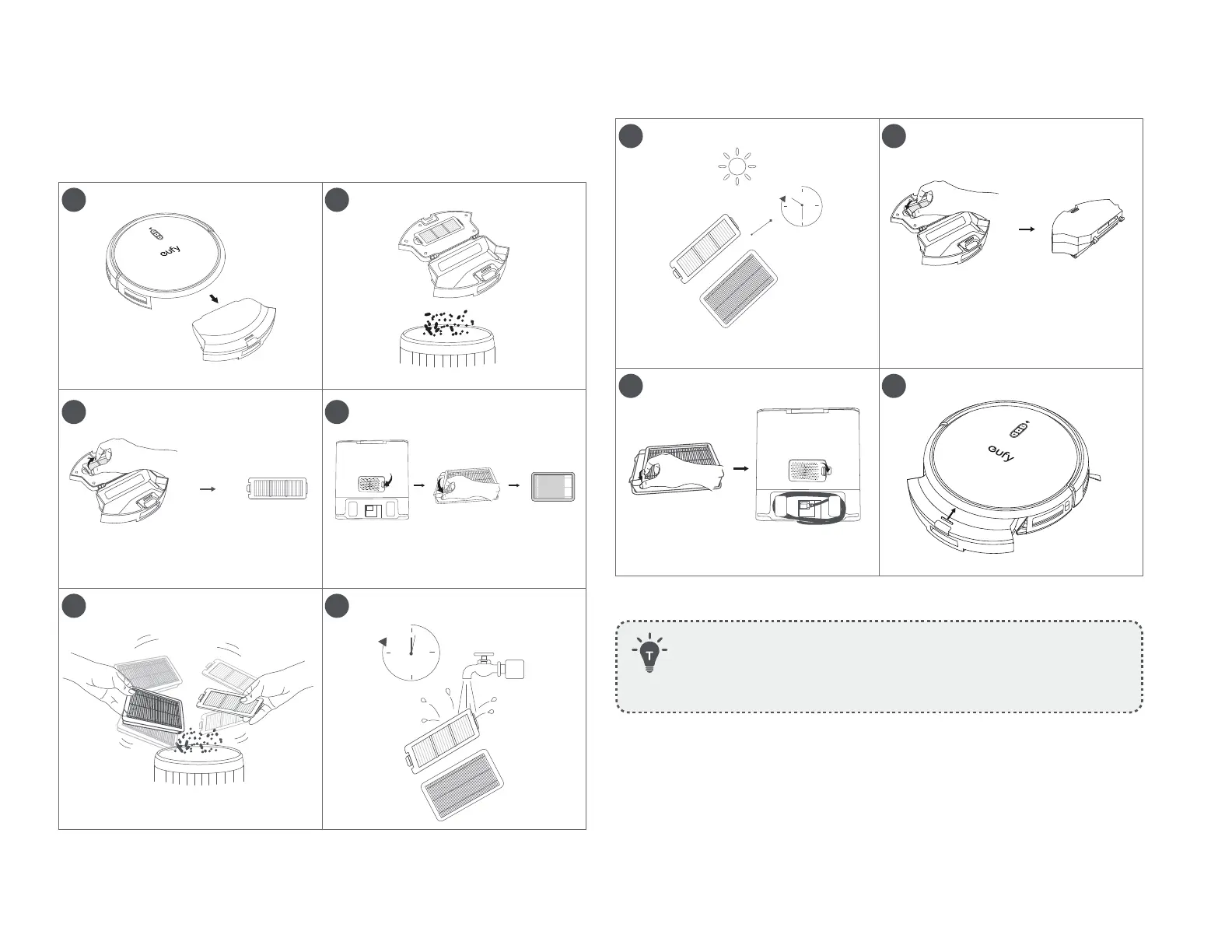 eufy

eufy

T