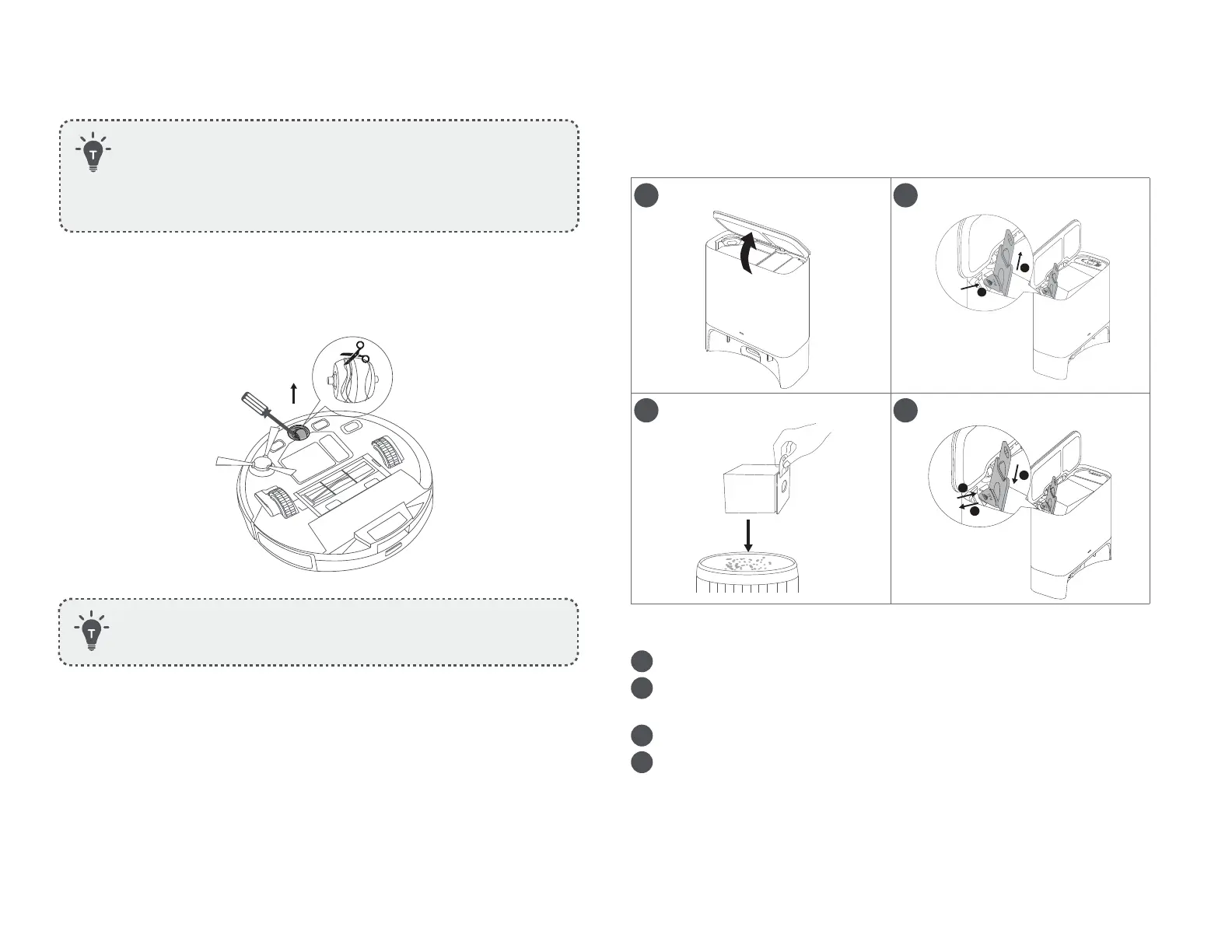 T

T