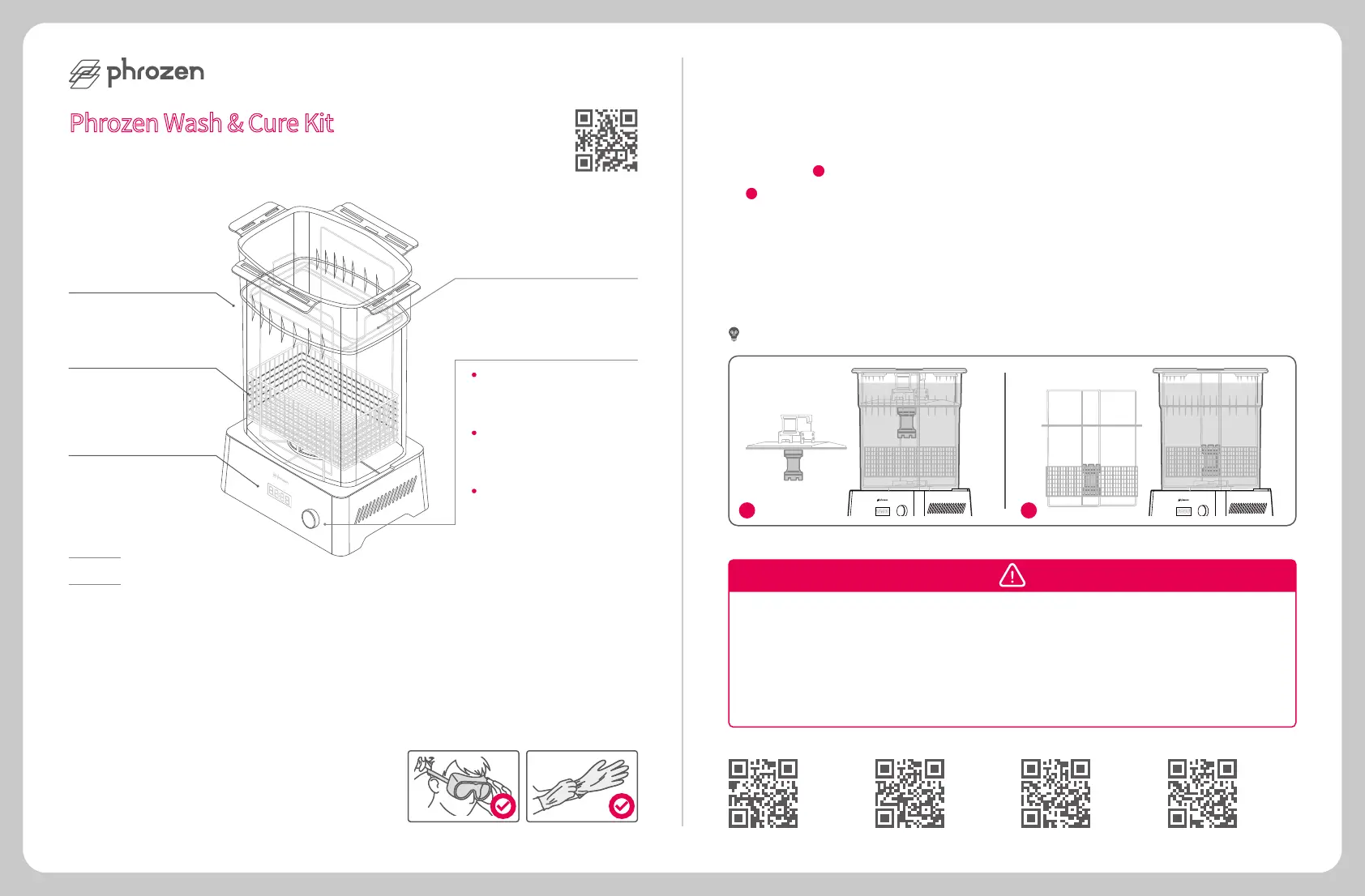 phrozen

Phrozen Wash & Cure Kit