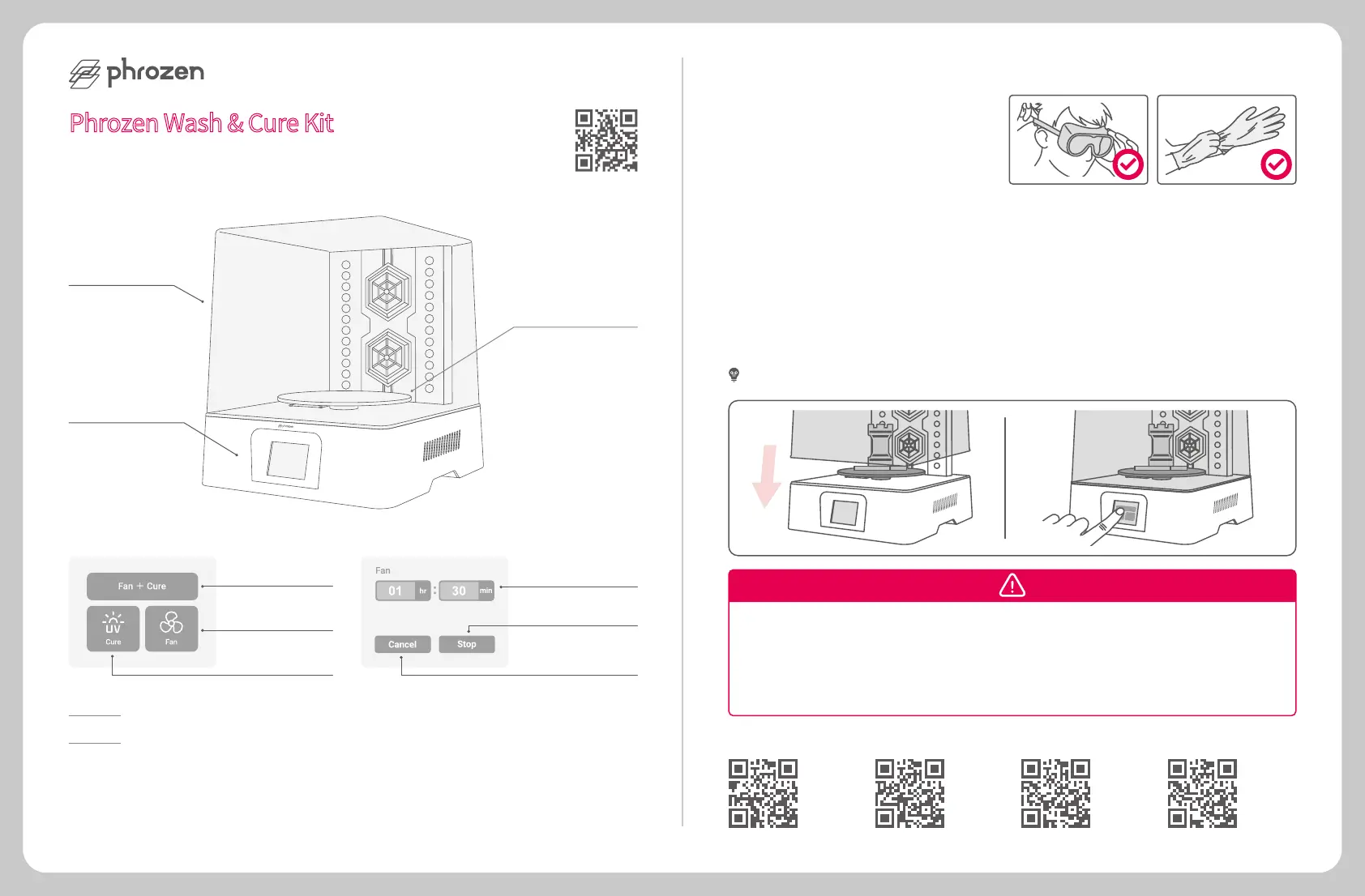 phrozen

Phrozen Wash & Cure Kit

Fan + Cure

UV
Cure

Fan

Fan

01 hr : 30 min

Cancel

Stop