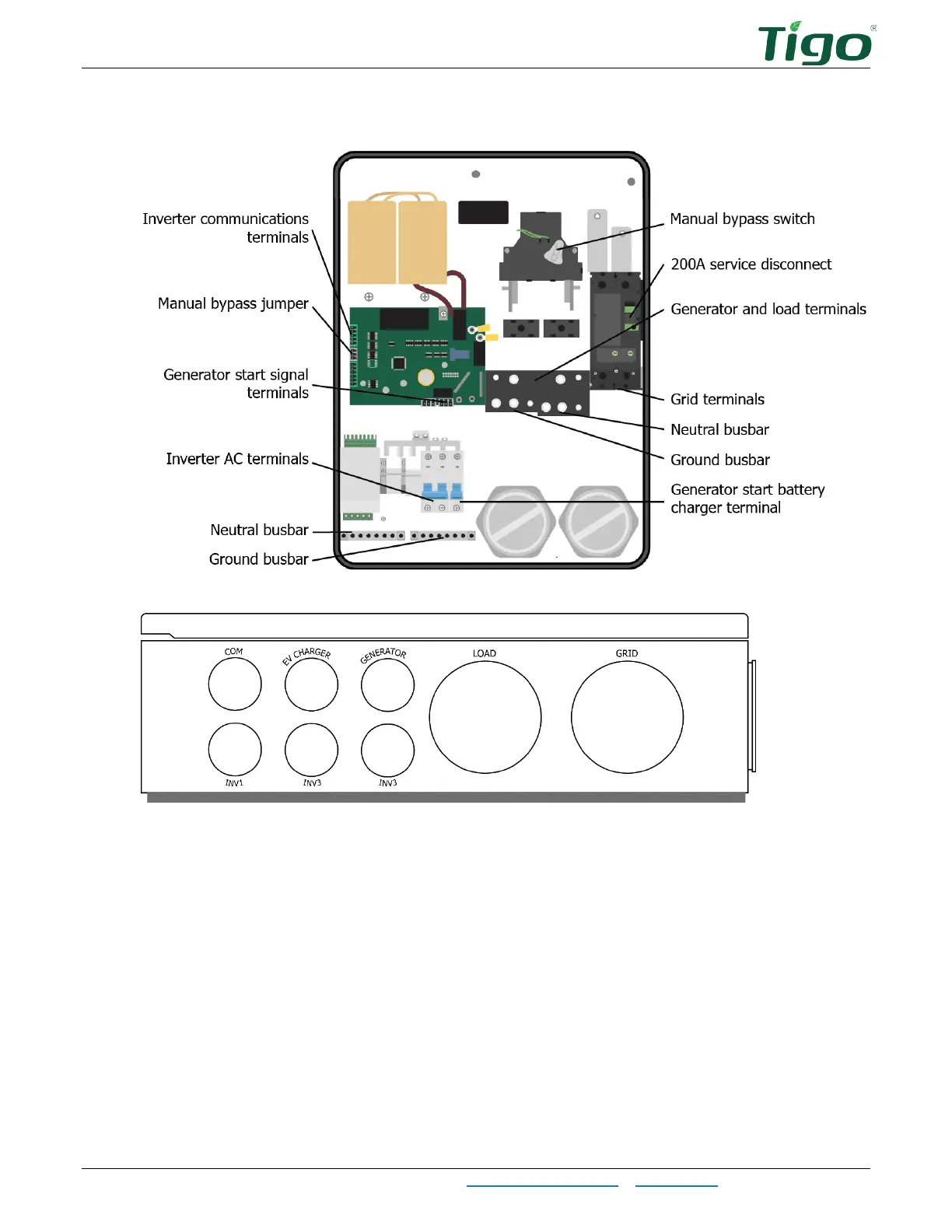 Tigo®

Inverter communications terminals

Manual bypass jumper

Generator start signal terminals

Inverter AC terminals

Neutral busbar

Ground busbar

Manual bypass switch

200A service disconnect

Generator and load terminals

Grid terminals

Neutral busbar

Ground busbar

Generator start battery charger terminal

COM

EV CHARGER

GENERATOR

LOAD

GRID

INV1

INV3

INV3