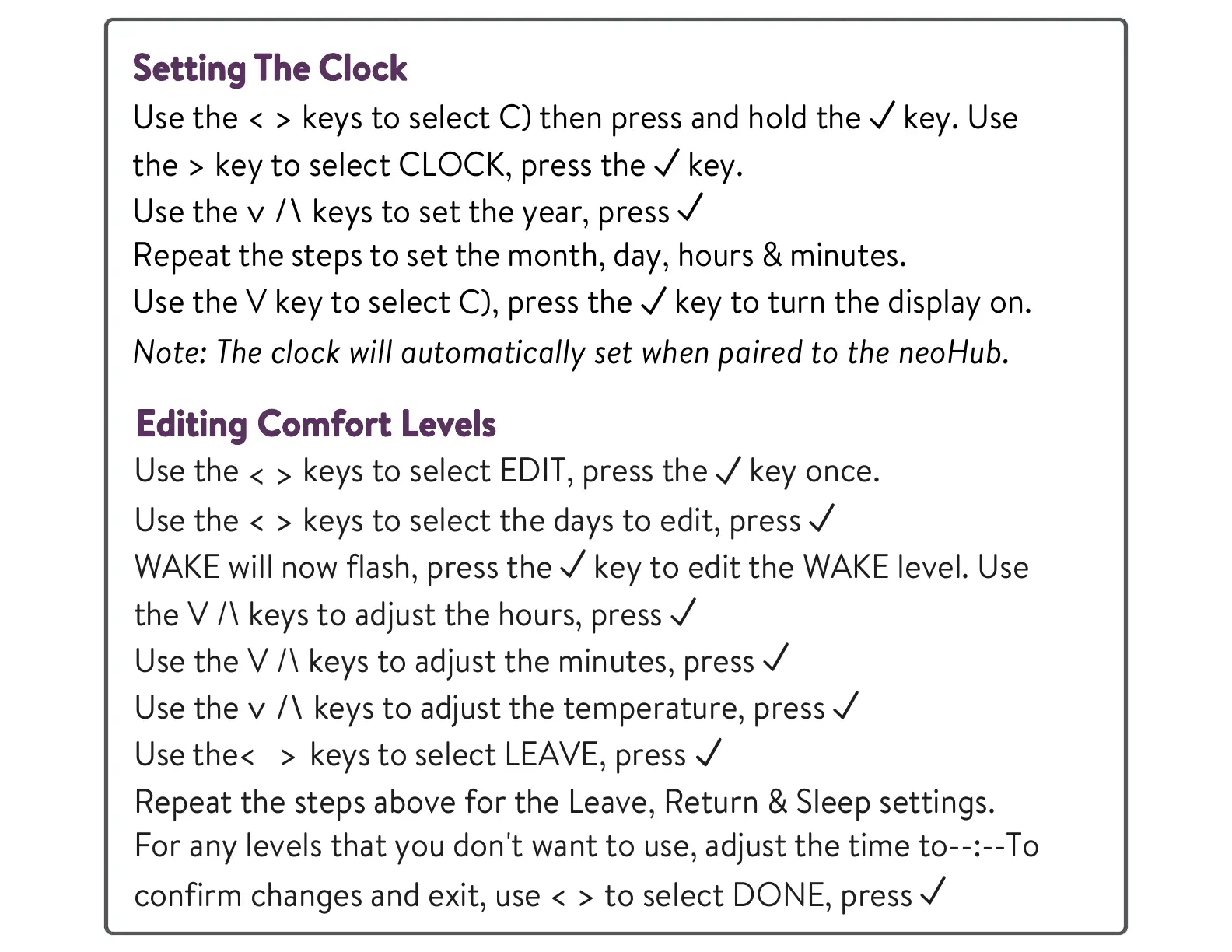 Setting The Clock

Use the < > keys to select C) then press and hold the ✓ key. Use the > key to select CLOCK, press the ✓ key.
Use the v /\ keys to set the year, press ✓
Repeat the steps to set the month, day, hours & minutes.
Use the V key to select C), press the ✓ key to turn the display on.
Note: The clock will automatically set when paired to the neoHub.

Editing Comfort Levels

Use the < > keys to select EDIT, press the ✓ key once.
Use the < > keys to select the days to edit, press ✓
WAKE will now flash, press the ✓ key to edit the WAKE level. Use the V /\ keys to adjust the hours, press ✓
Use the V /\ keys to adjust the minutes, press ✓
Use the v /\ keys to adjust the temperature, press ✓
Use the< > keys to select LEAVE, press ✓
Repeat the steps above for the Leave, Return & Sleep settings.
For any levels that you don't want to use, adjust the time to--:--To confirm changes and exit, use < > to select DONE, press ✓