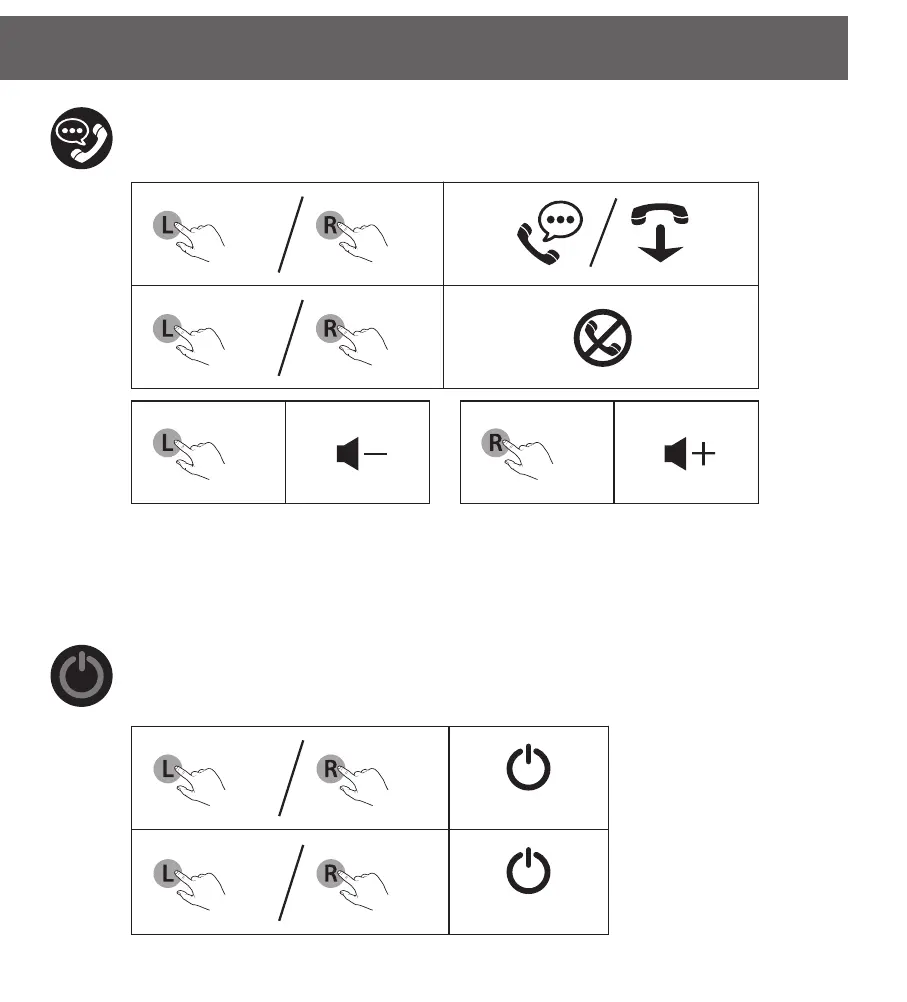 L / R

L / R

L

R

L / R

L / R