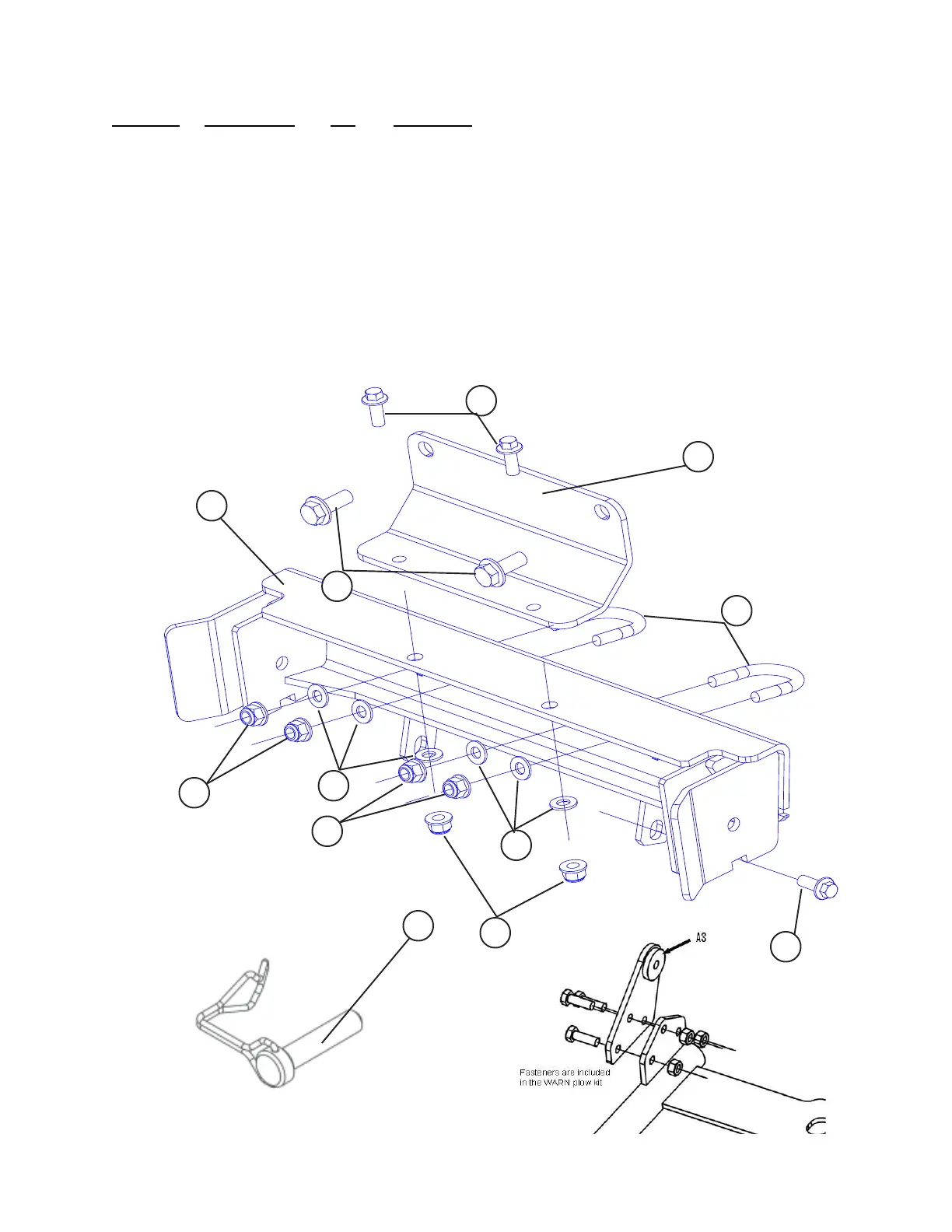 A3

Fasteners are included in the WARN plow kit