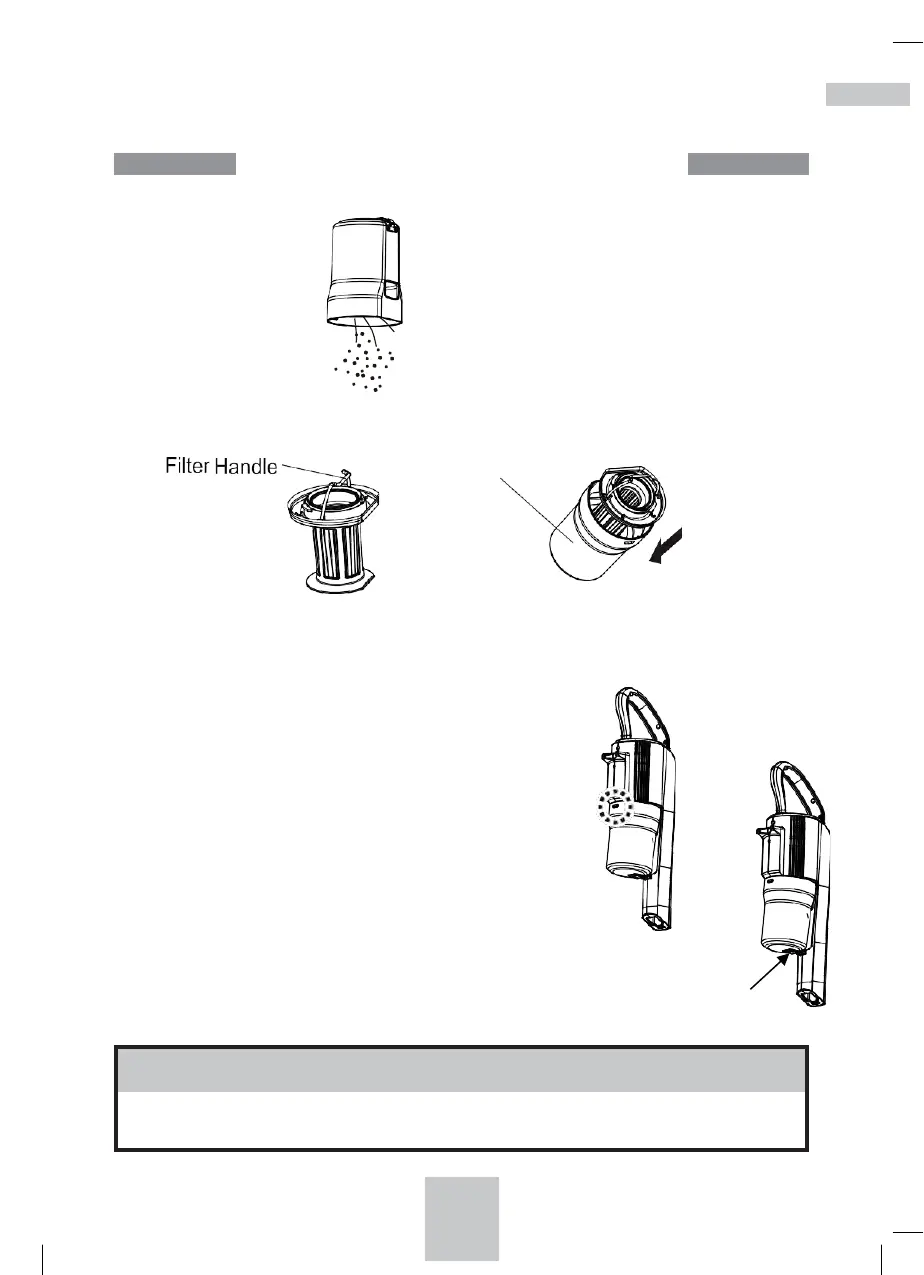 Filter Handle