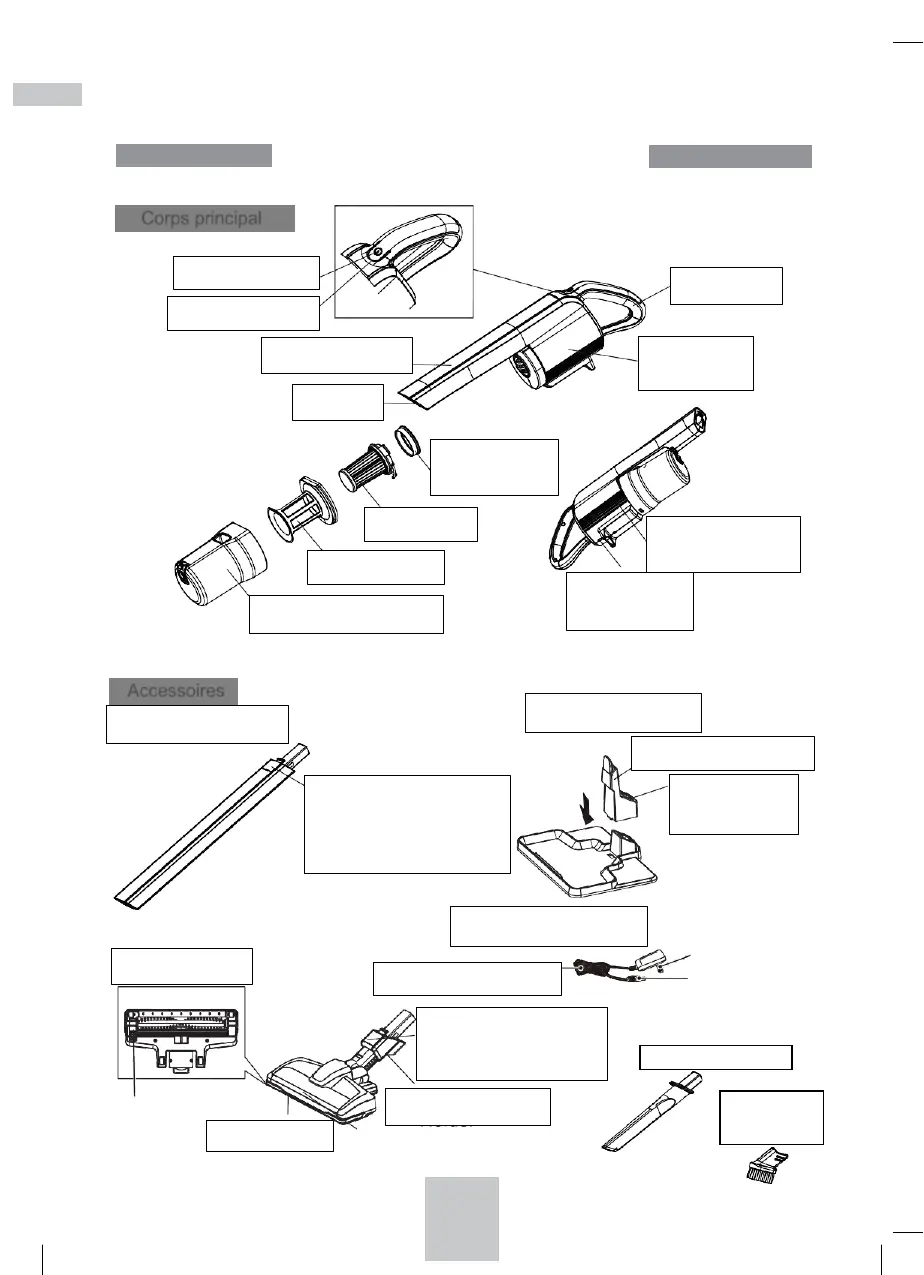 Corps principal

Accessoires