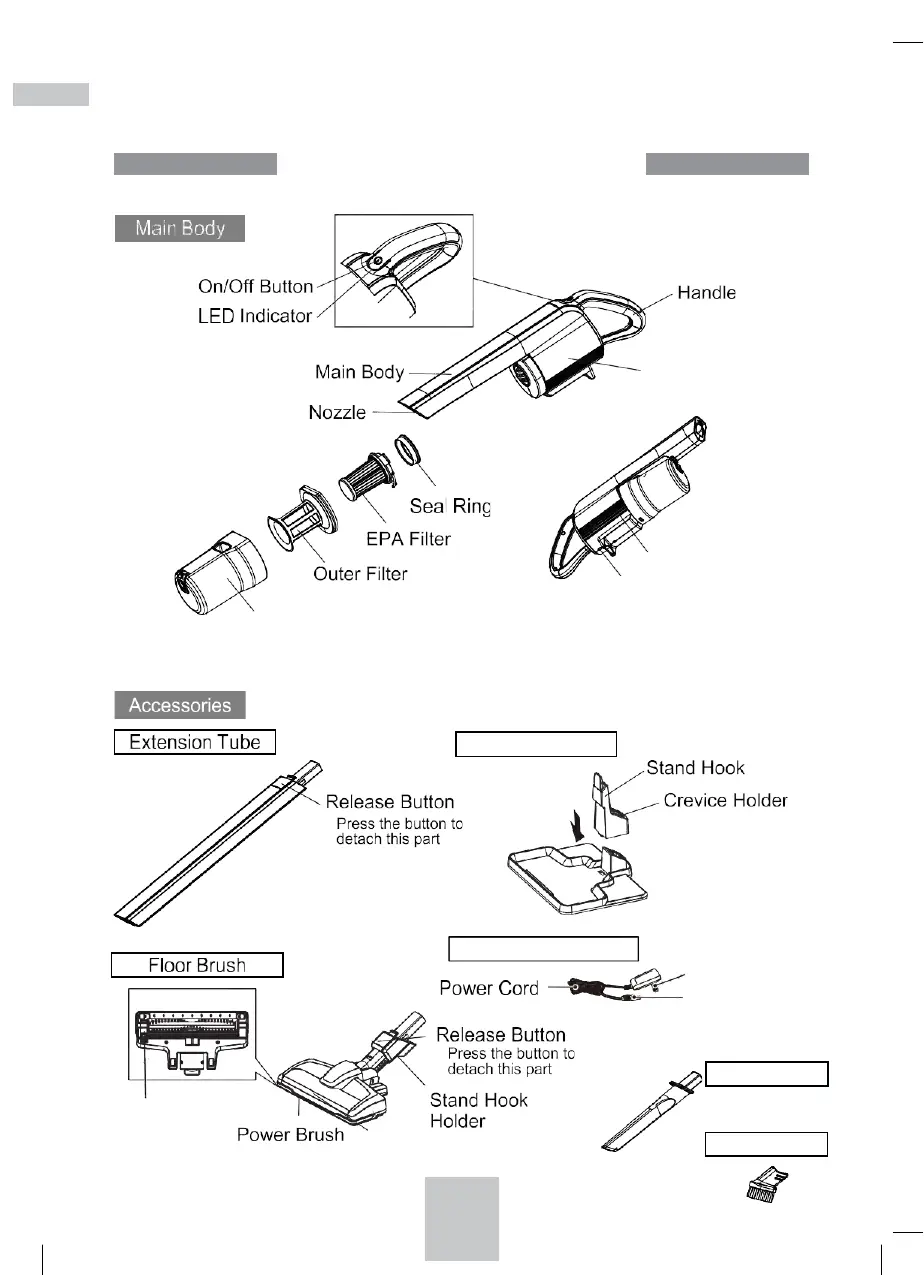 Main Body

On/Off Button
LED Indicator
Handle
Main Body
Nozzle
Seal Ring
EPA Filter
Outer Filter

Accessories

Extension Tube
Release Button
Press the button to detach this part

Stand Hook
Crevice Holder

Floor Brush
Power Cord
Release Button
Press the button to detach this part
Stand Hook Holder
Power Brush