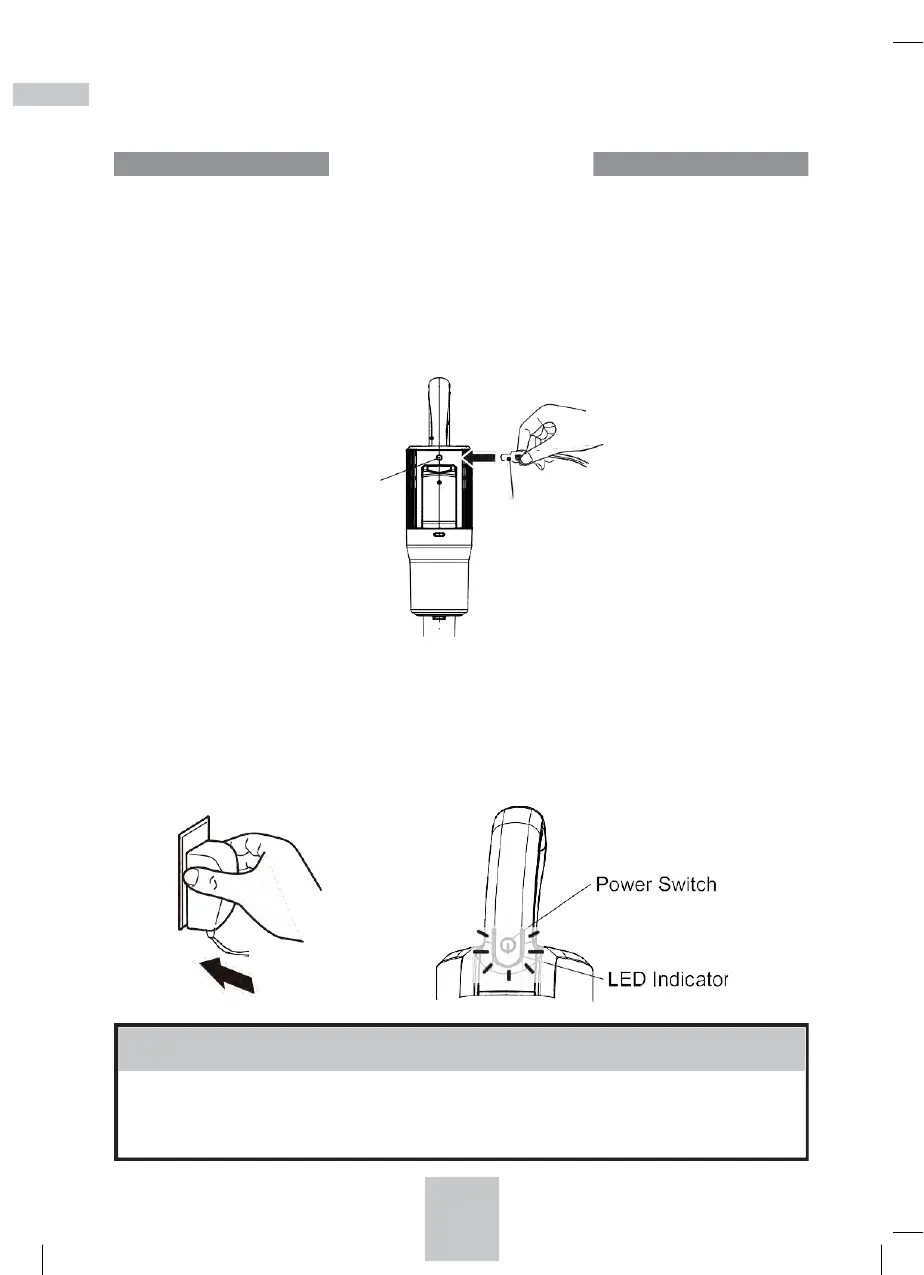 Power Switch

LED Indicator