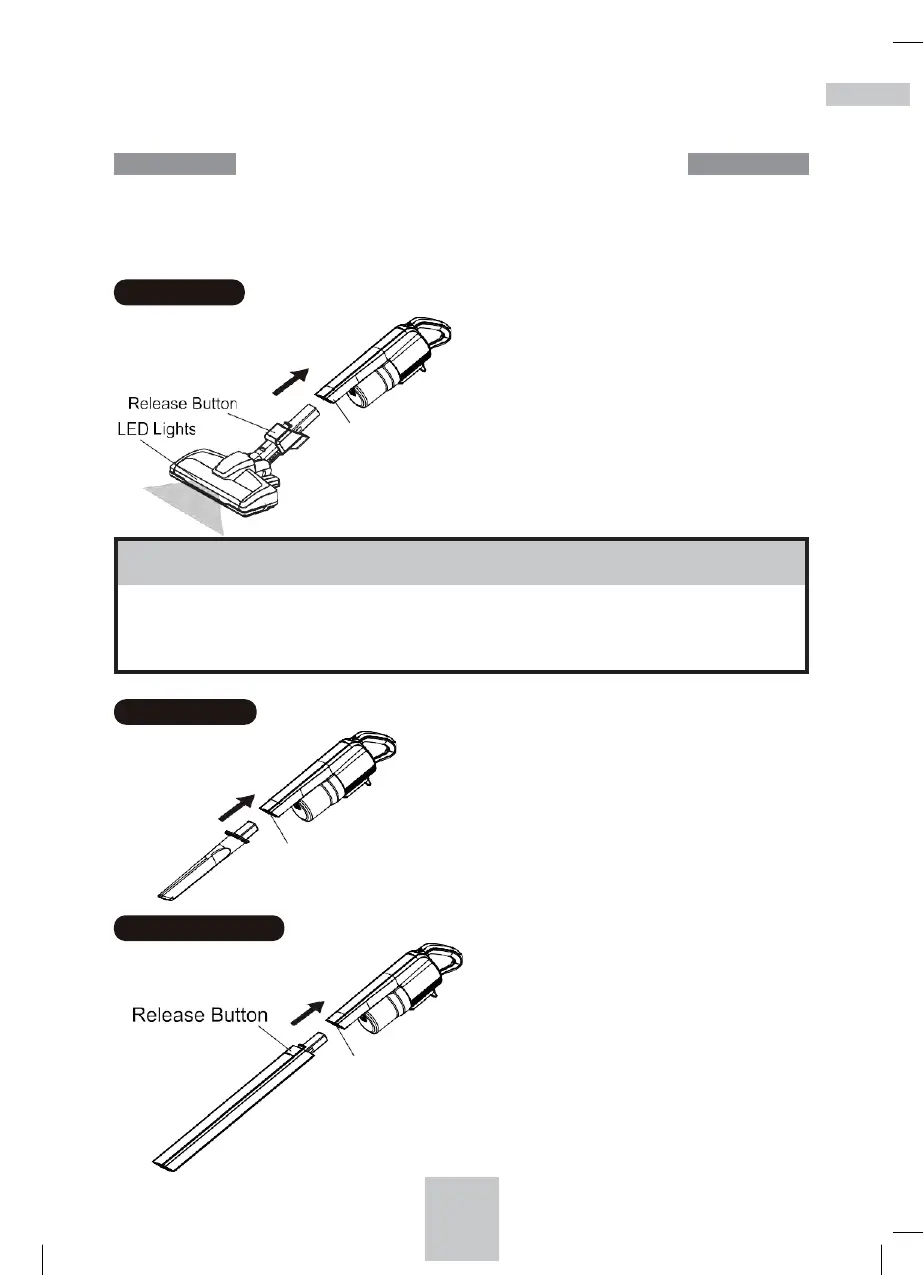 Release Button
LED Lights

Release Button