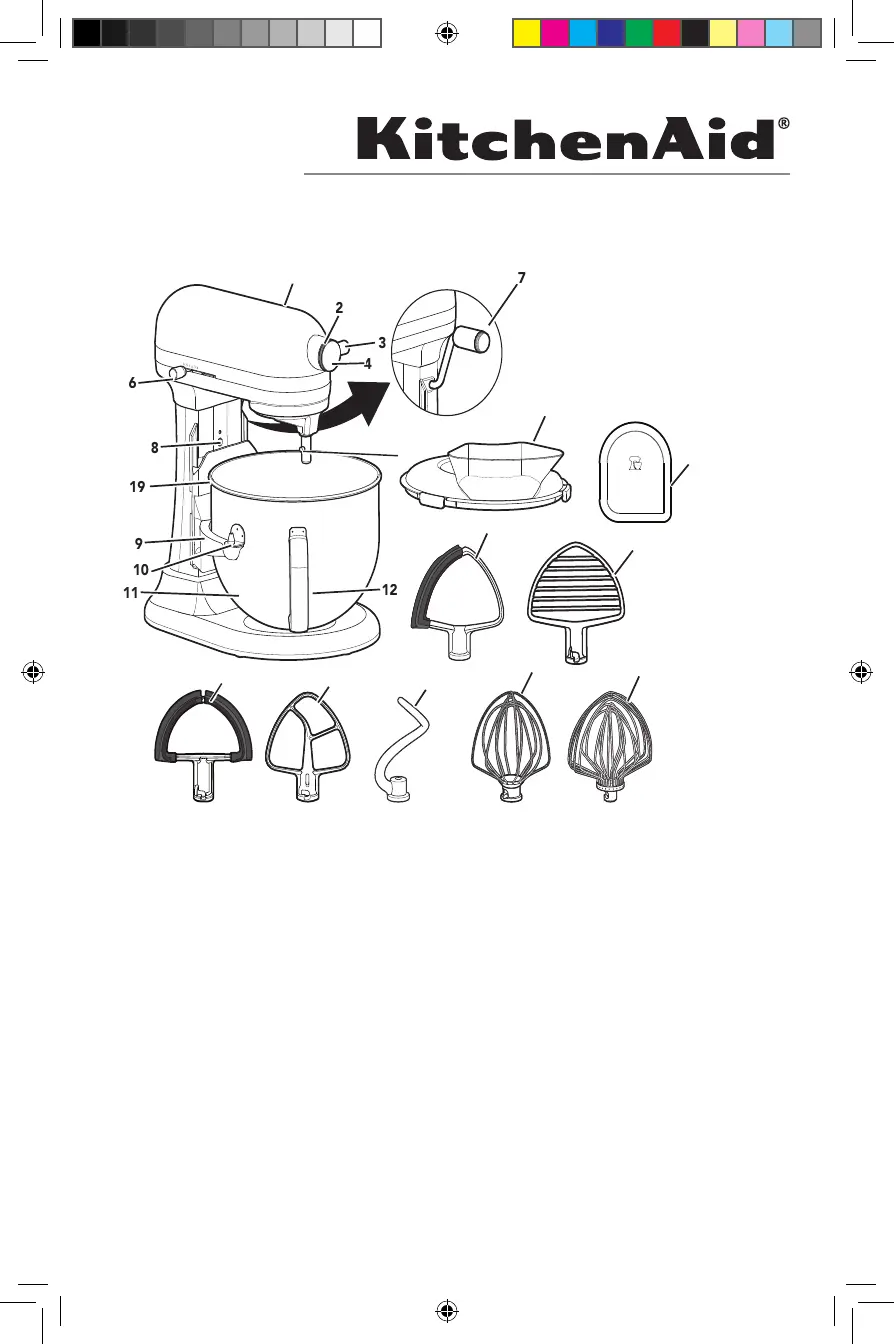 KitchenAid®

7

2

3

4

6

8

19

9

10

11

12