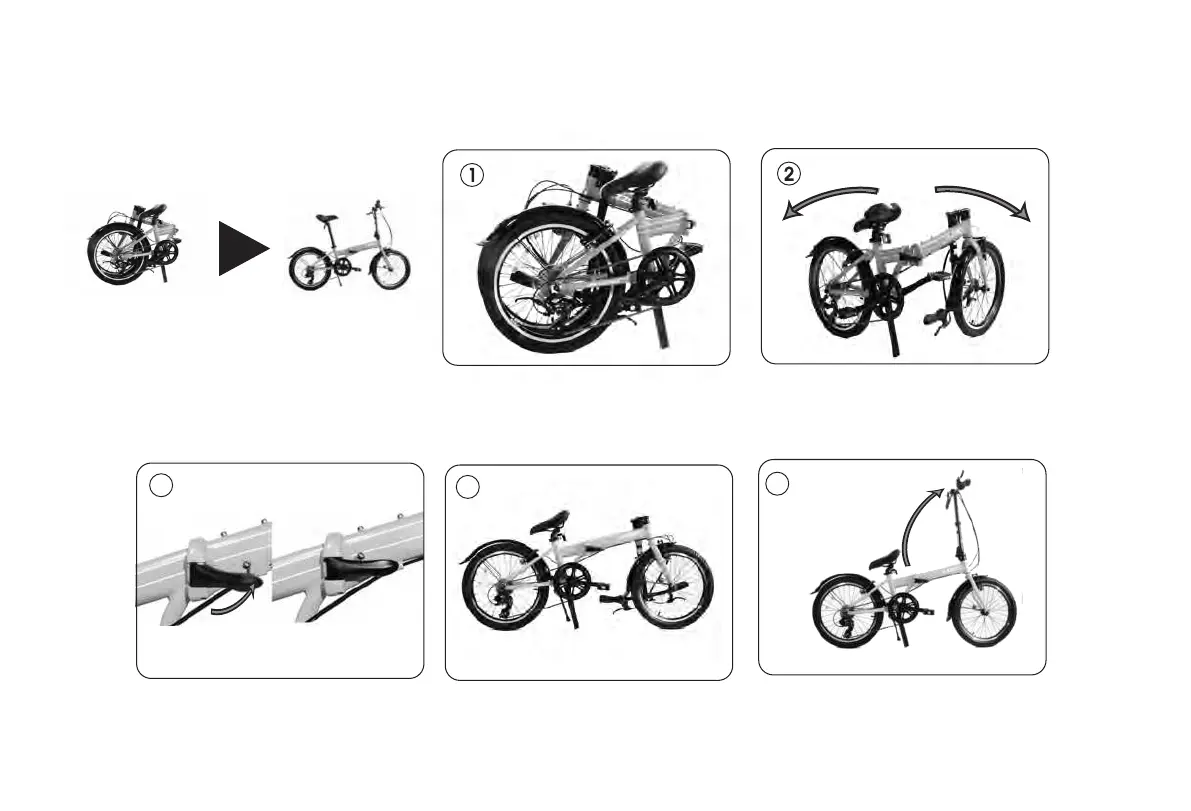 1

2