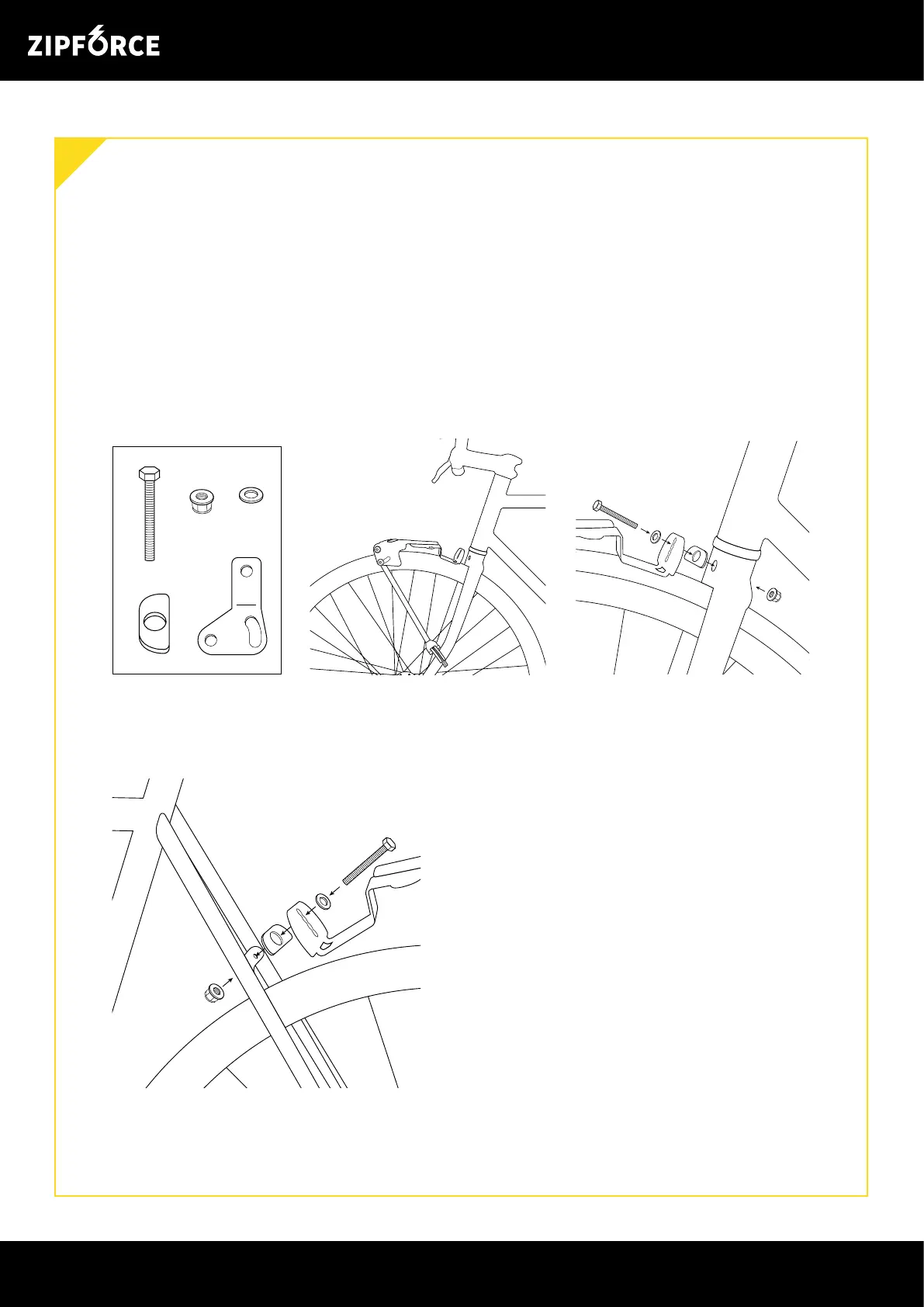 ZIPFORCE