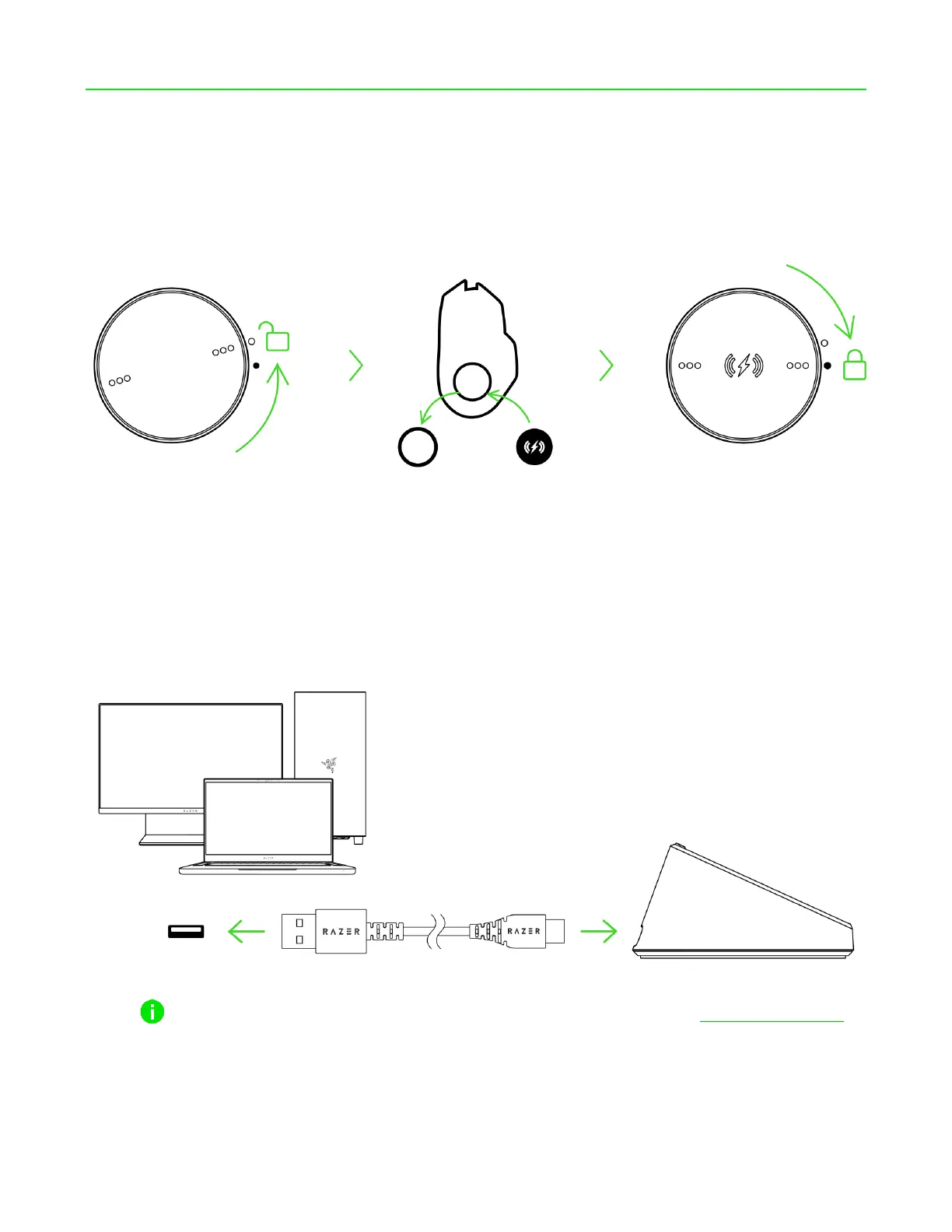 RAZER

RAZER

RAZER

RAZER