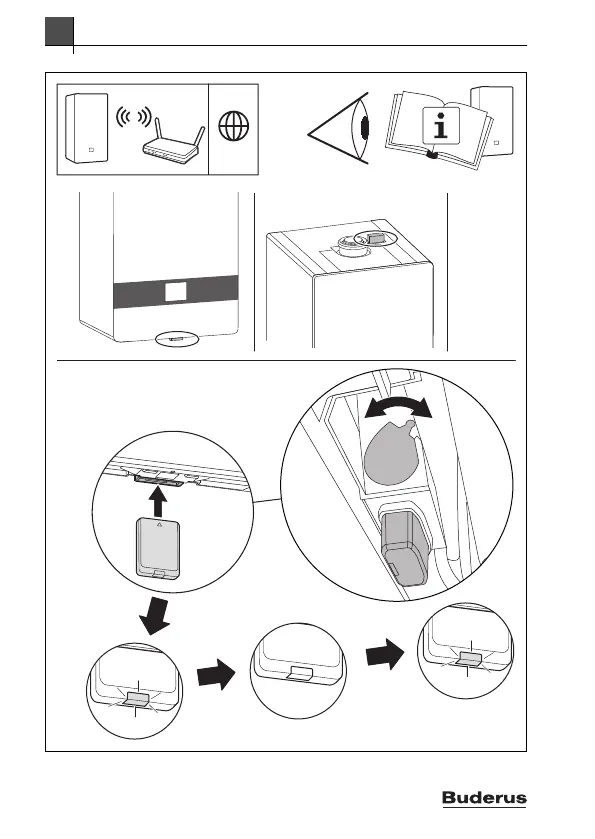 i

Buderus