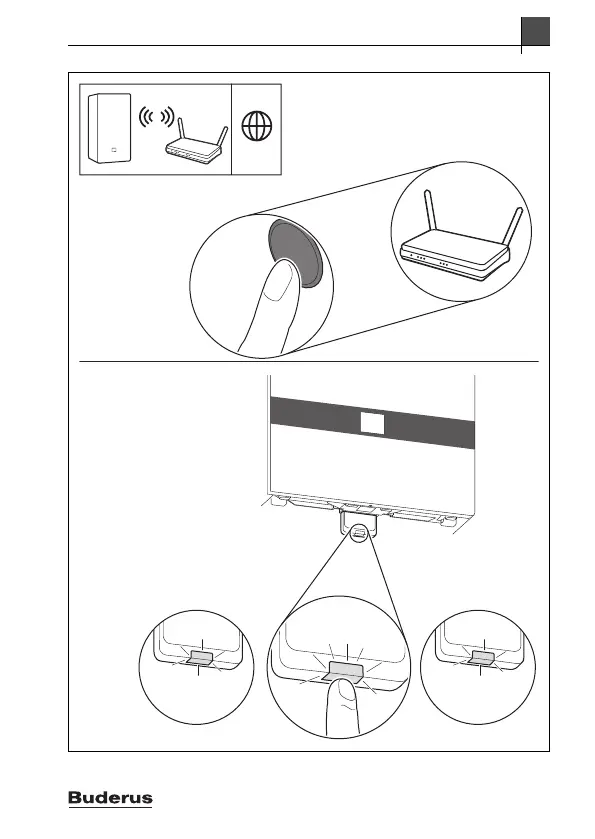 Buderus