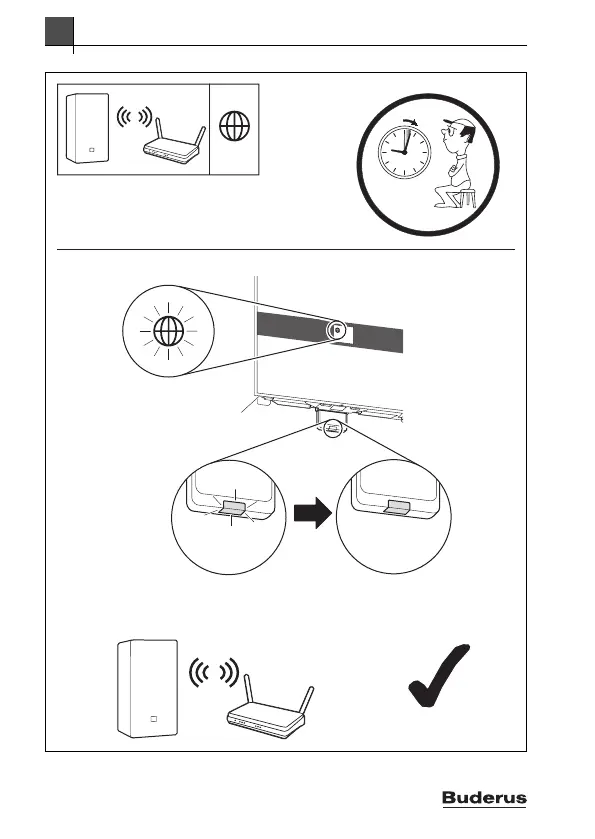 Buderus