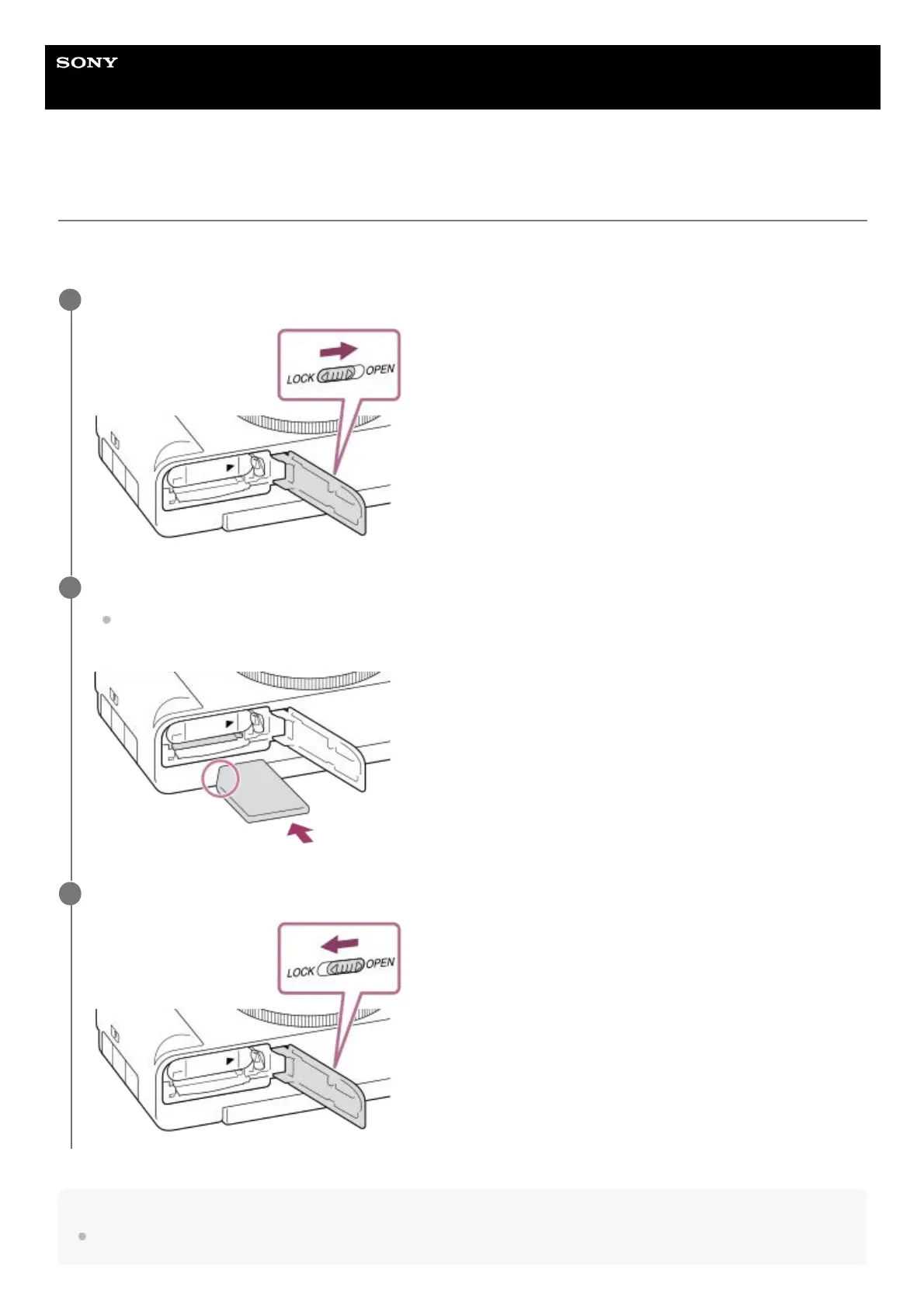 SONY

LOCK OPEN

LOCK OPEN