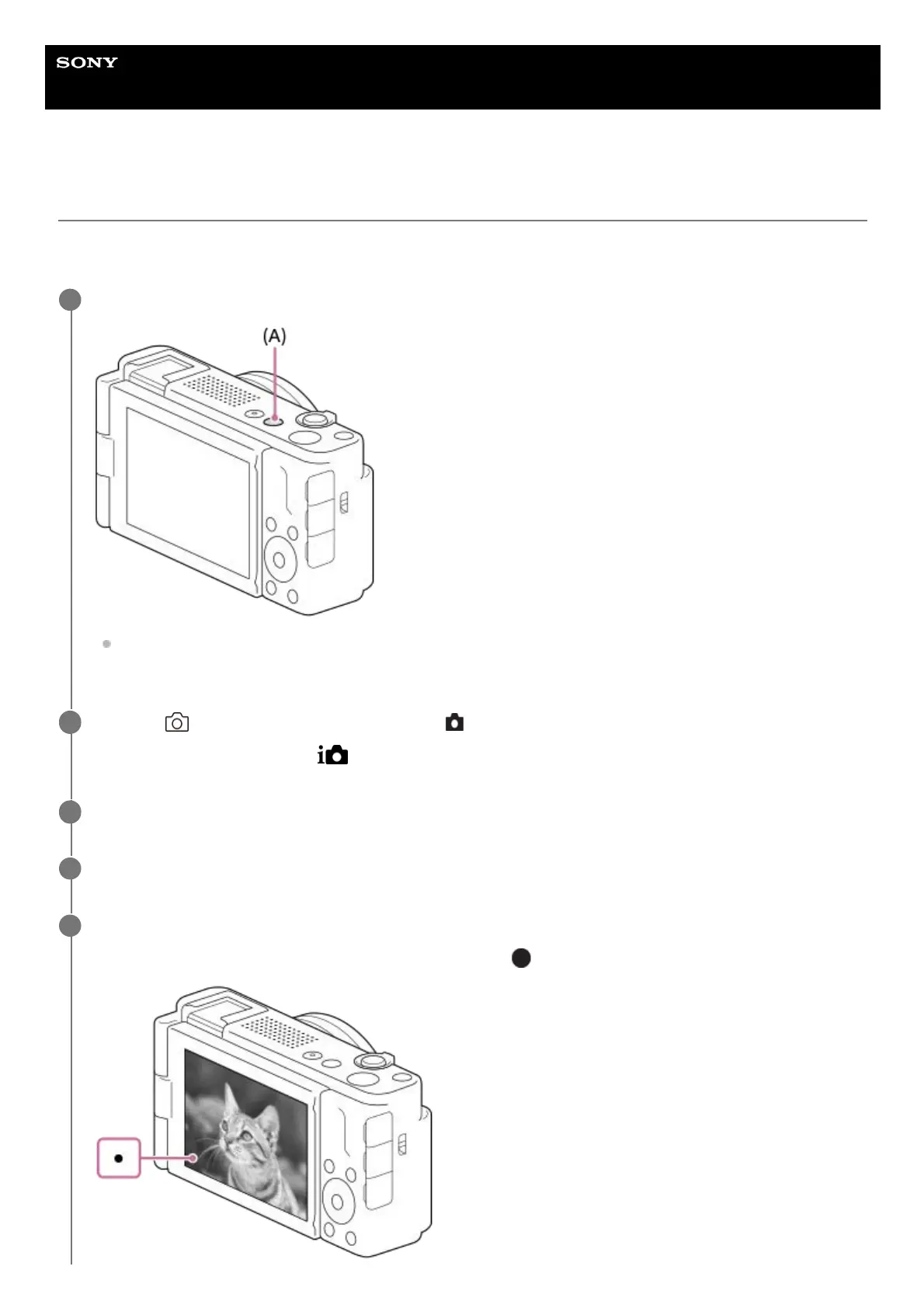 SONY

(A)