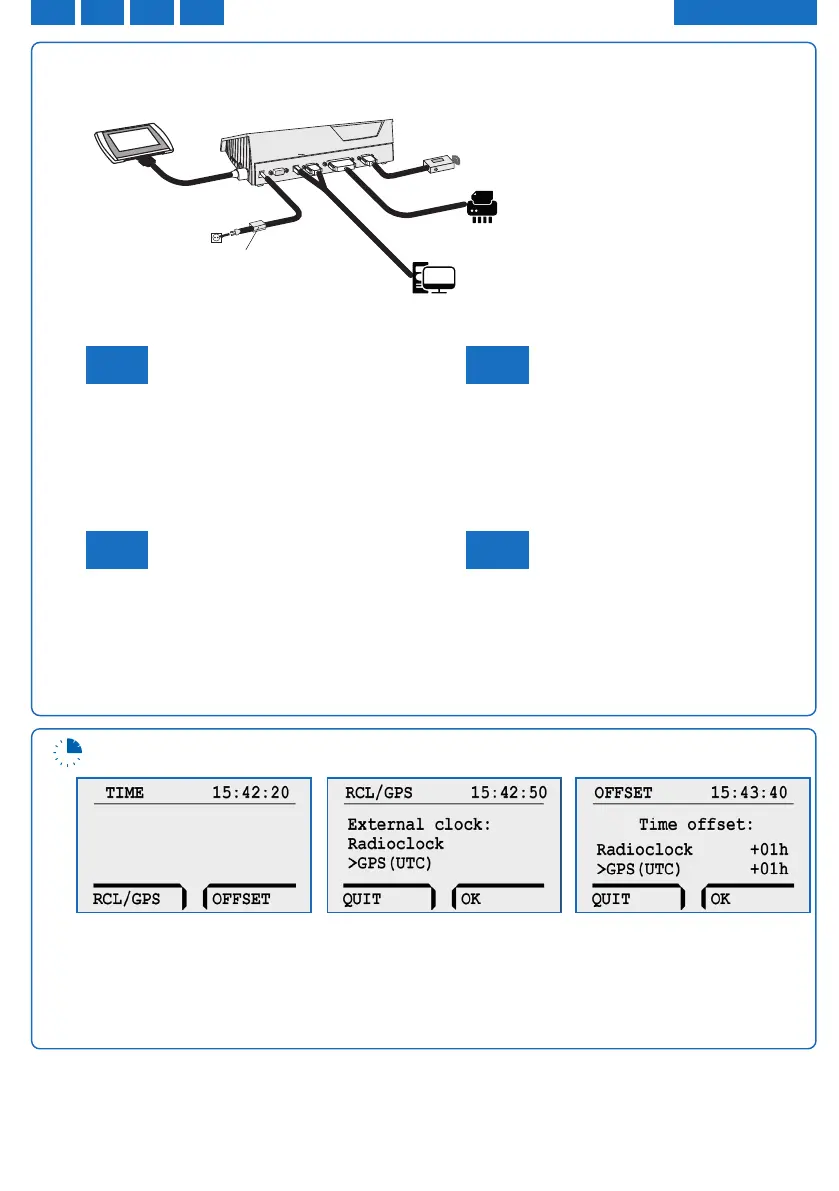 TIME 15:42:20

RCL/GPS OFFSET

RCL/GPS 15:42:50

External clock:
Radioclock
>GPS(UTC)

QUIT OK

OFFSET 15:43:40

Time offset:
Radioclock +01h
>GPS(UTC) +01h

QUIT OK