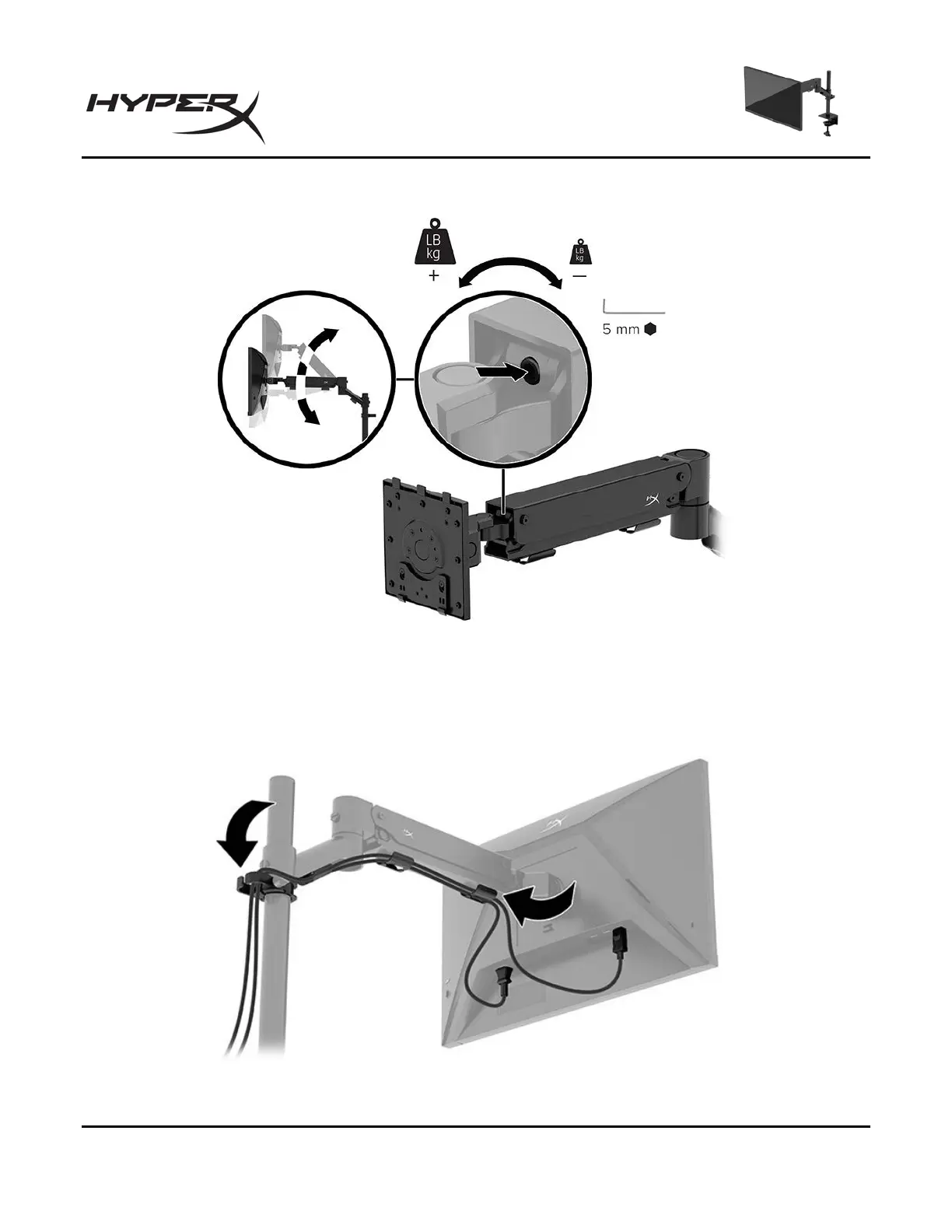 HYPERX

LB
kg
+

LB
kg
−

5 mm