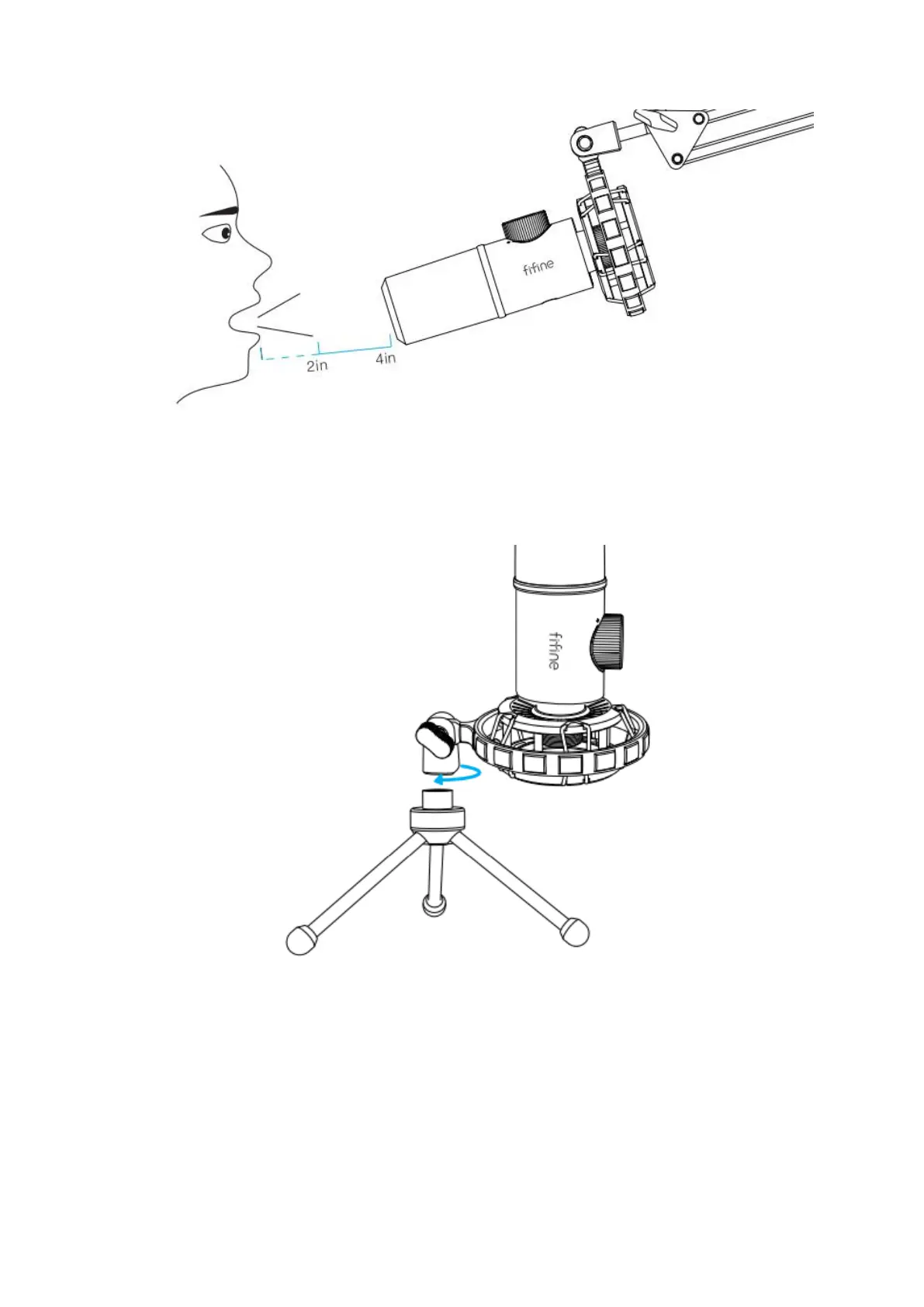 fifine

2in

4in

fifine